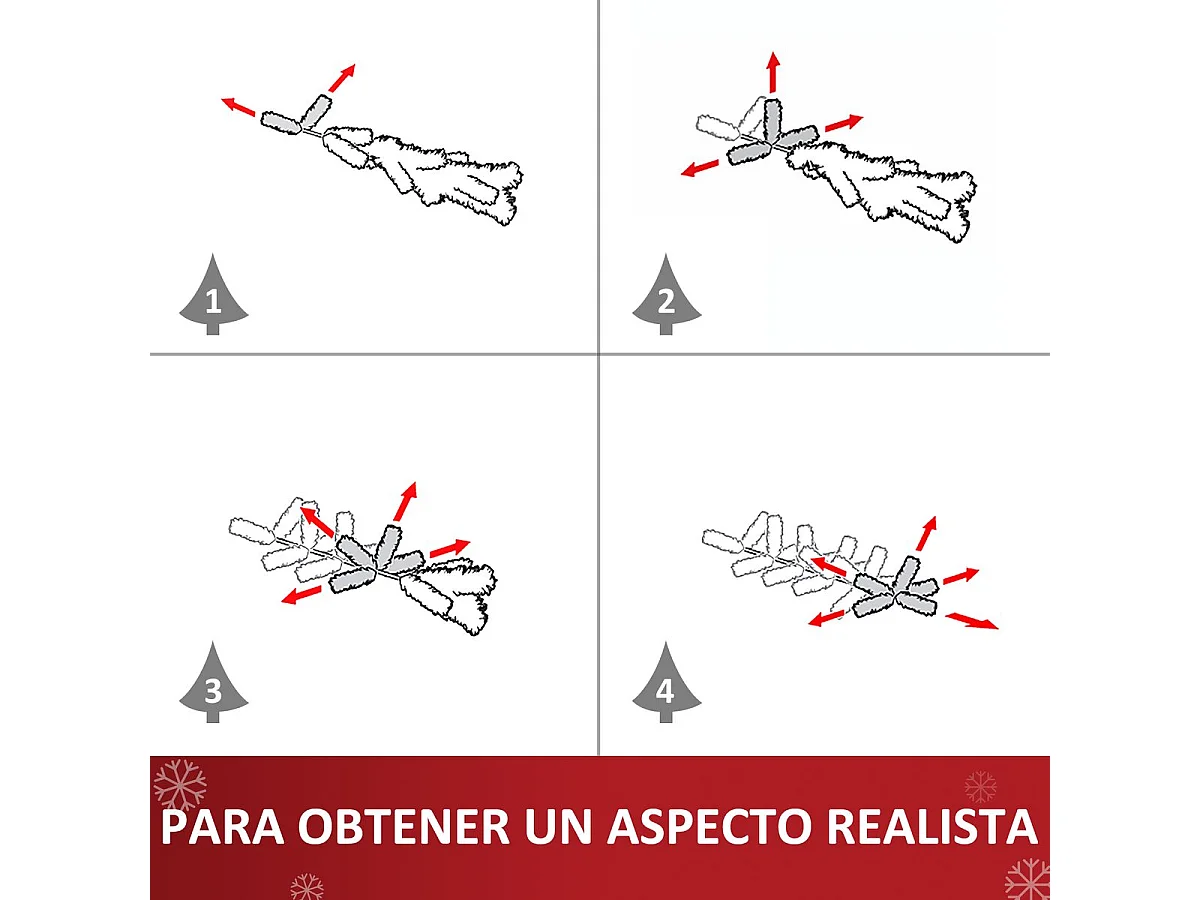 1

2

3

4

PARA OBTENER UN ASPECTO REALISTA