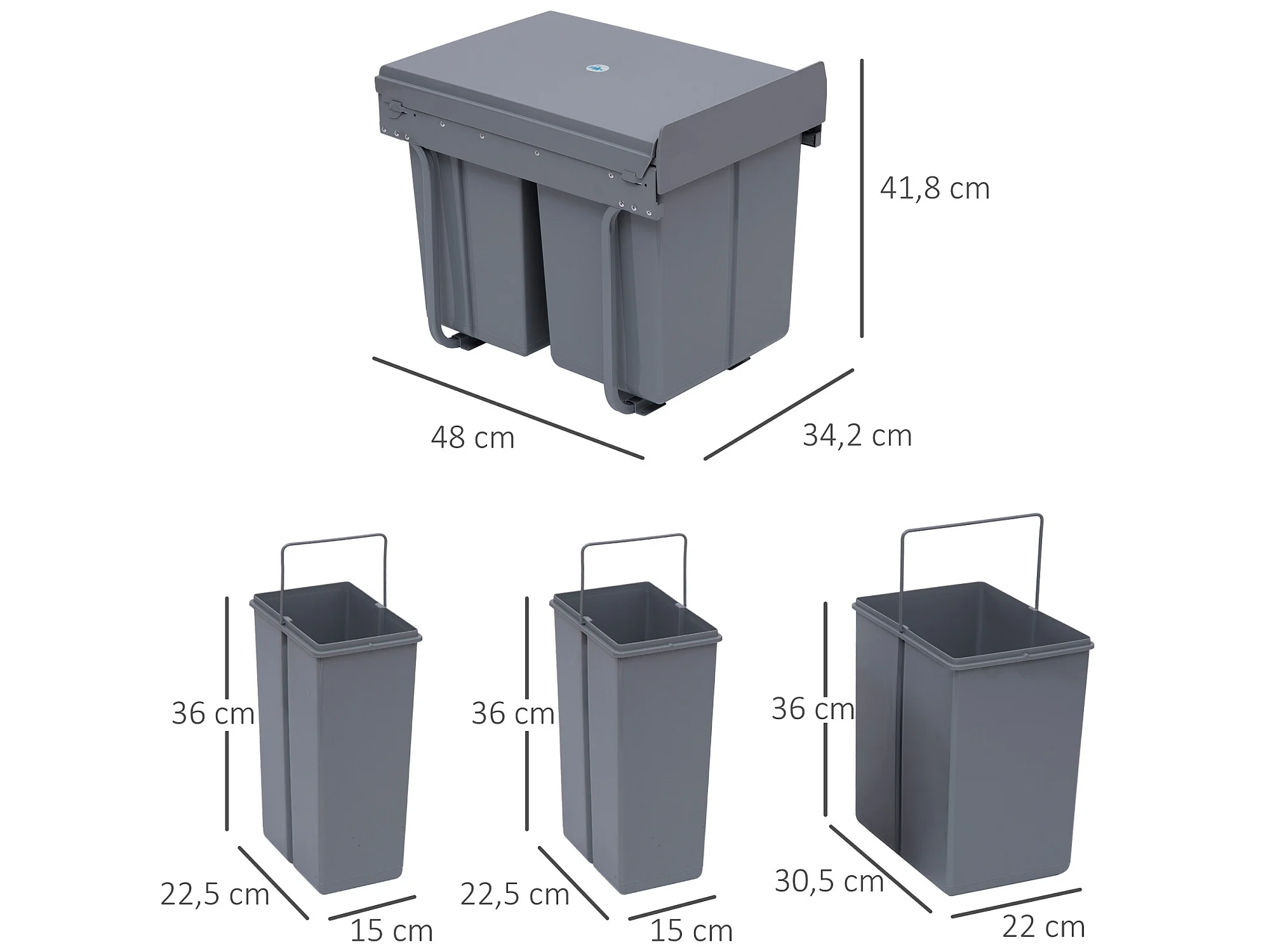 41,8 cm

48 cm

34,2 cm

36 cm

22,5 cm

15 cm

36 cm

22,5 cm

15 cm

36 cm

30,5 cm

22 cm