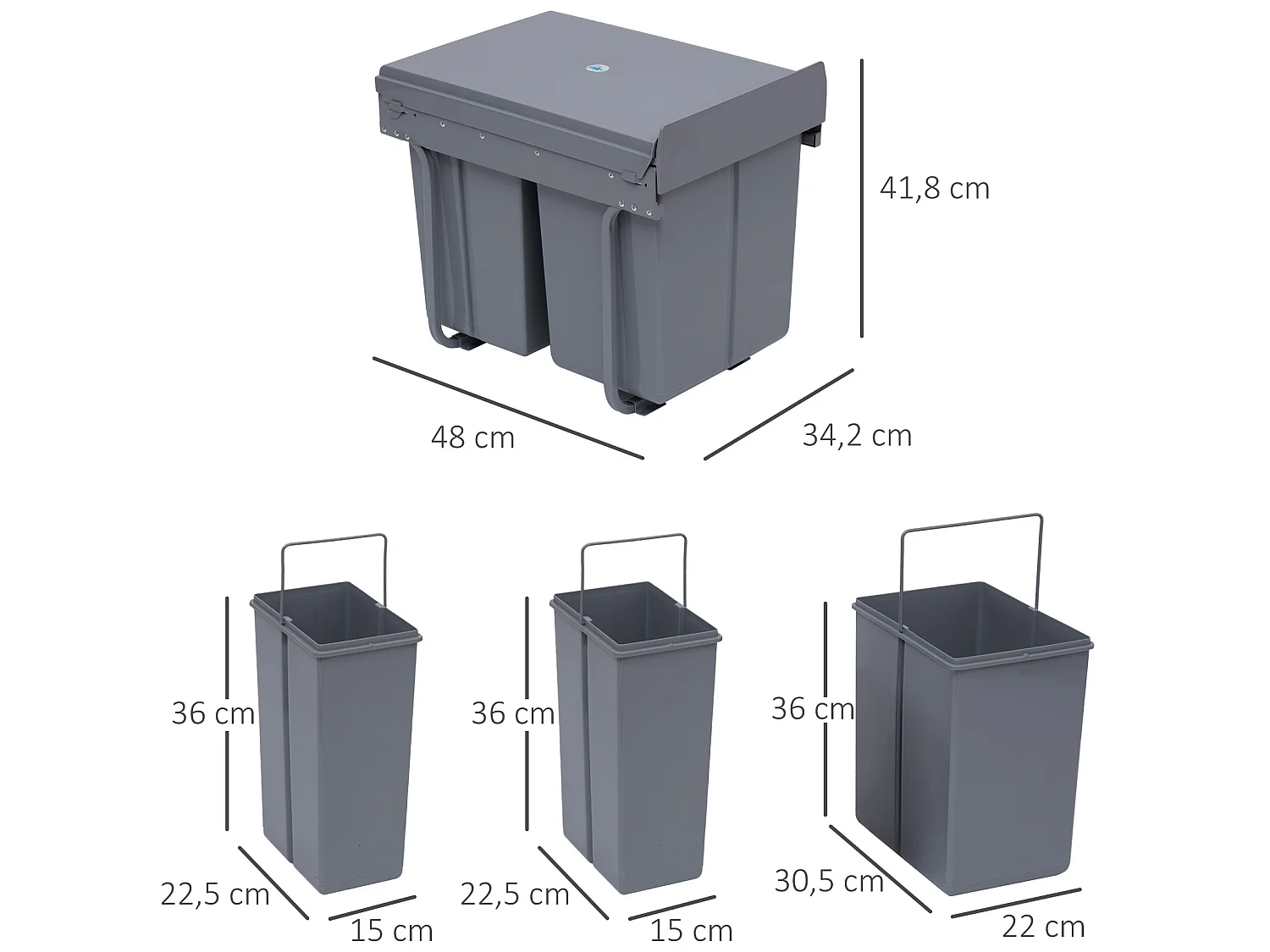 41,8 cm

48 cm

34,2 cm

36 cm

22,5 cm

15 cm

36 cm

22,5 cm

15 cm

36 cm

30,5 cm

22 cm