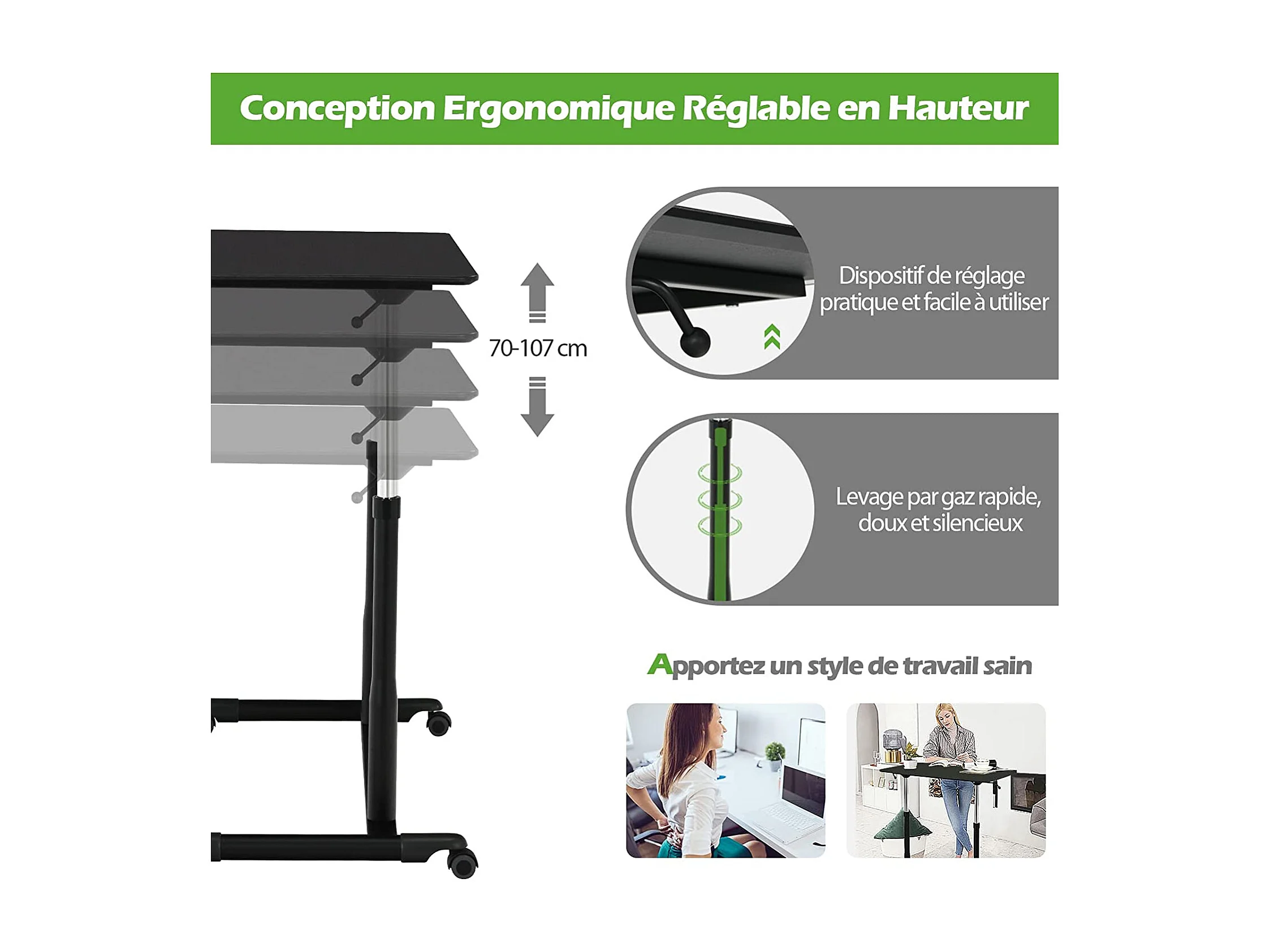 Conception Ergonomique Réglable en Hauteur

70-107 cm

Dispositif de réglage pratique et facile à utiliser

Levage par gaz rapide, doux et silencieux

Apportez un style de travail sain