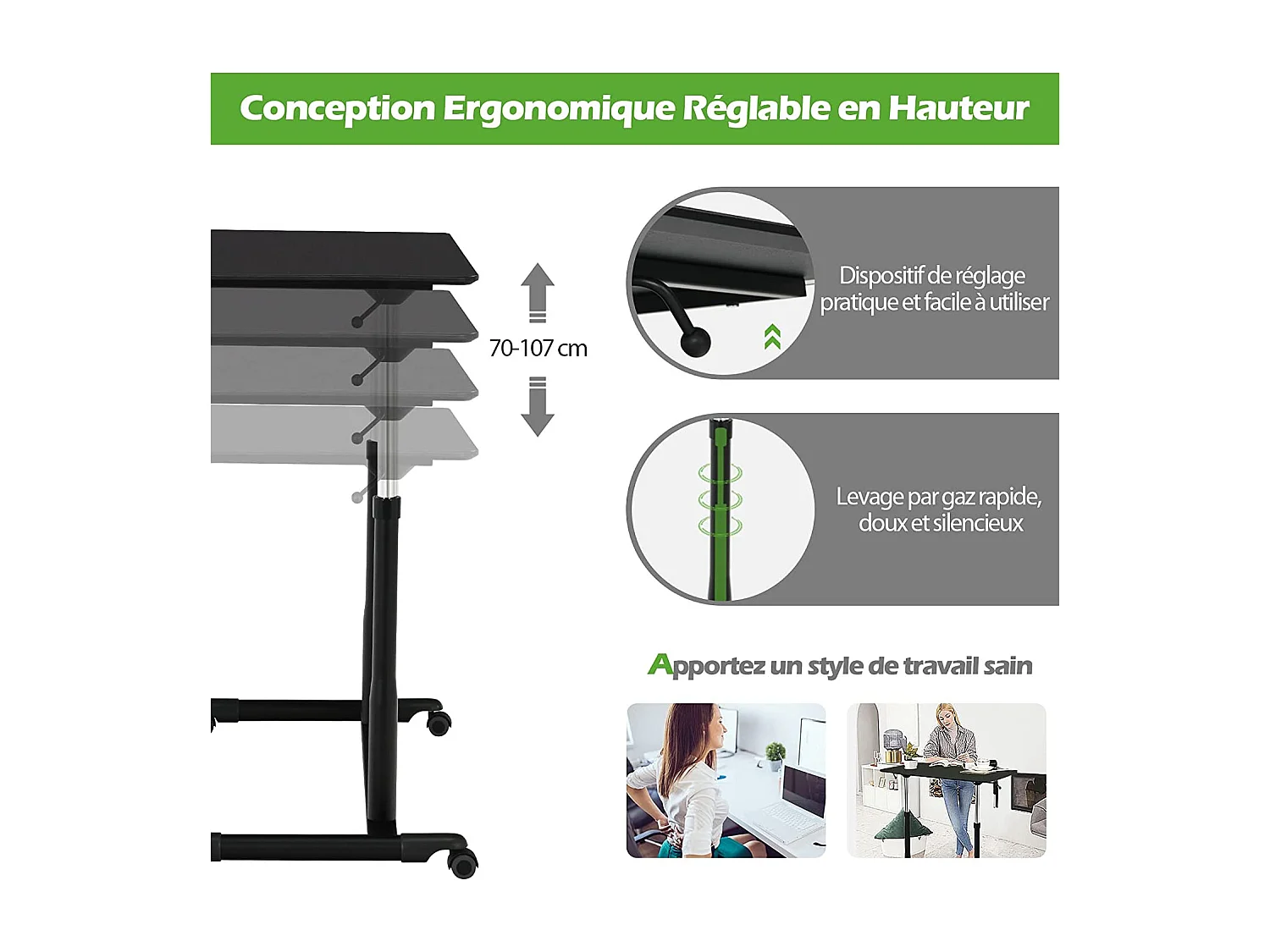 Conception Ergonomique Réglable en Hauteur

70-107 cm

Dispositif de réglage pratique et facile à utiliser

Levage par gaz rapide, doux et silencieux

Apportez un style de travail sain