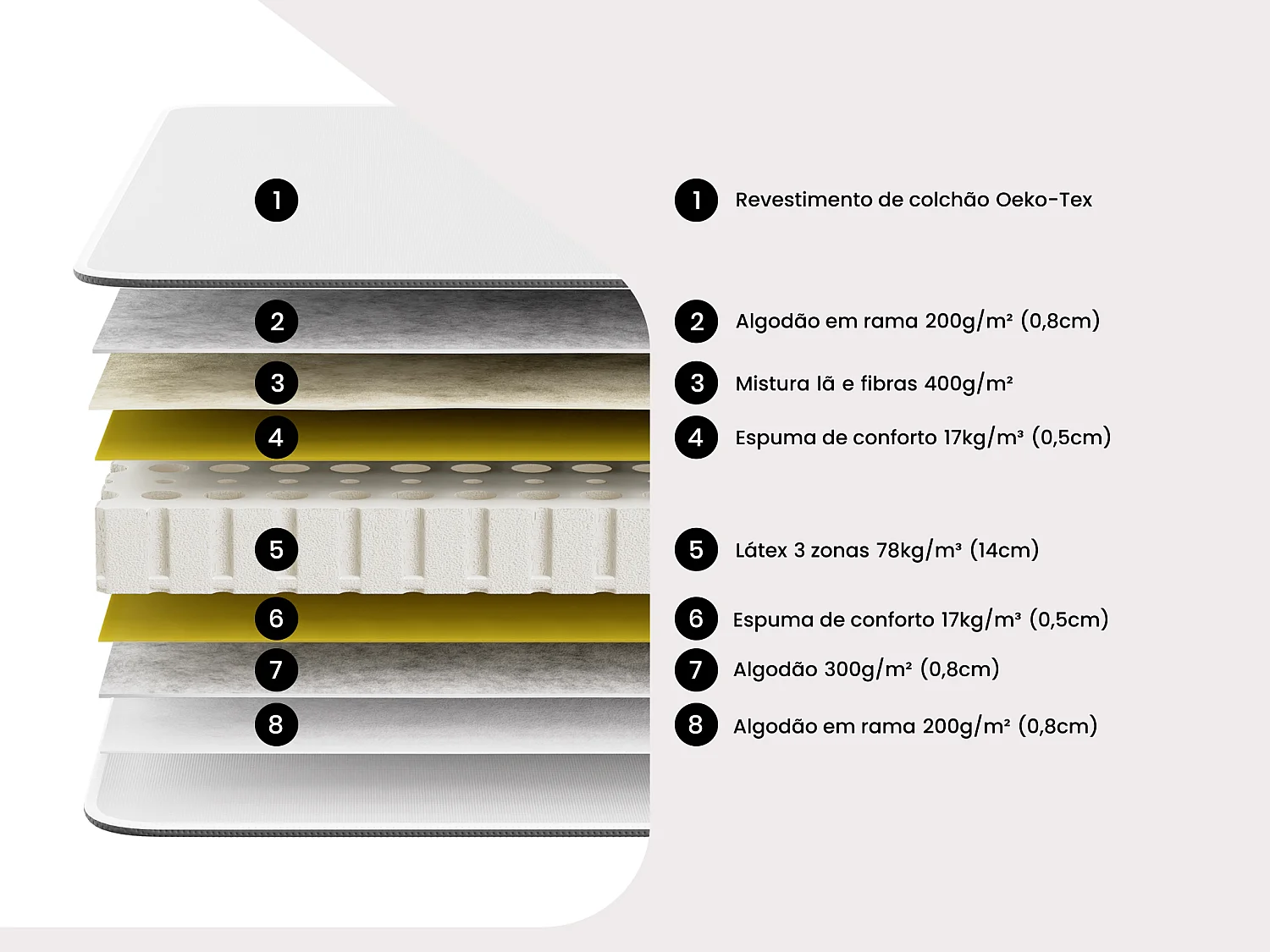 1
2
3
4
5
6
7
8

1 Revestimento de colchão Oeko-Tex

2 Algodão em rama 200g/m² (0,8cm)

3 Mistura lã e fibras 400g/m²

4 Espuma de conforto 17kg/m³ (0,5cm)

5 Látex 3 zonas 78kg/m³ (14cm)

6 Espuma de conforto 17kg/m³ (0,5cm)

7 Algodão 300g/m² (0,8cm)

8 Algodão em rama 200g/m² (0,8cm)