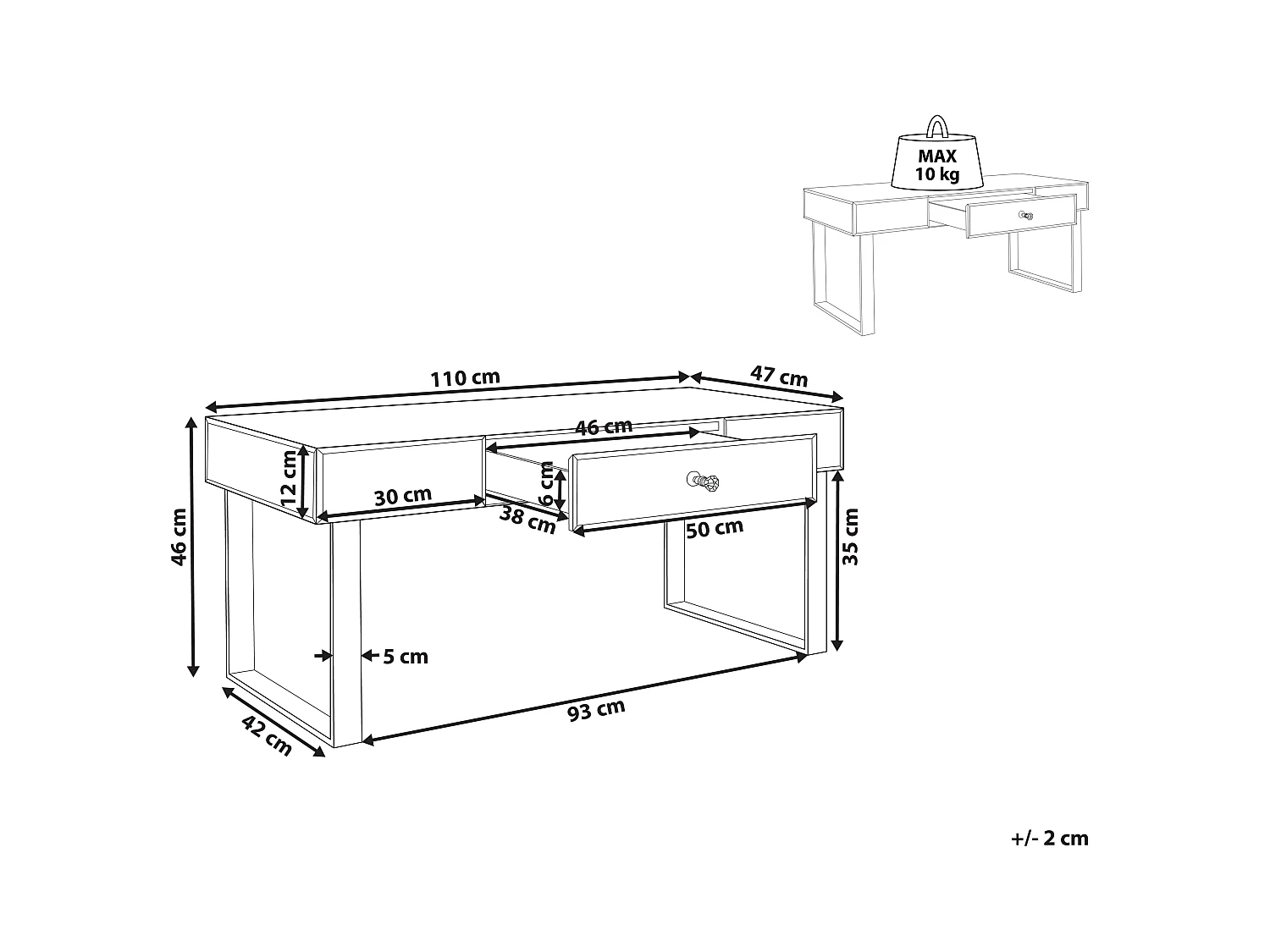 MAX
10 kg

110 cm

47 cm

46 cm

12 cm

30 cm

6 cm

38 cm

50 cm

46 cm

35 cm

5 cm

93 cm

42 cm

+/- 2 cm