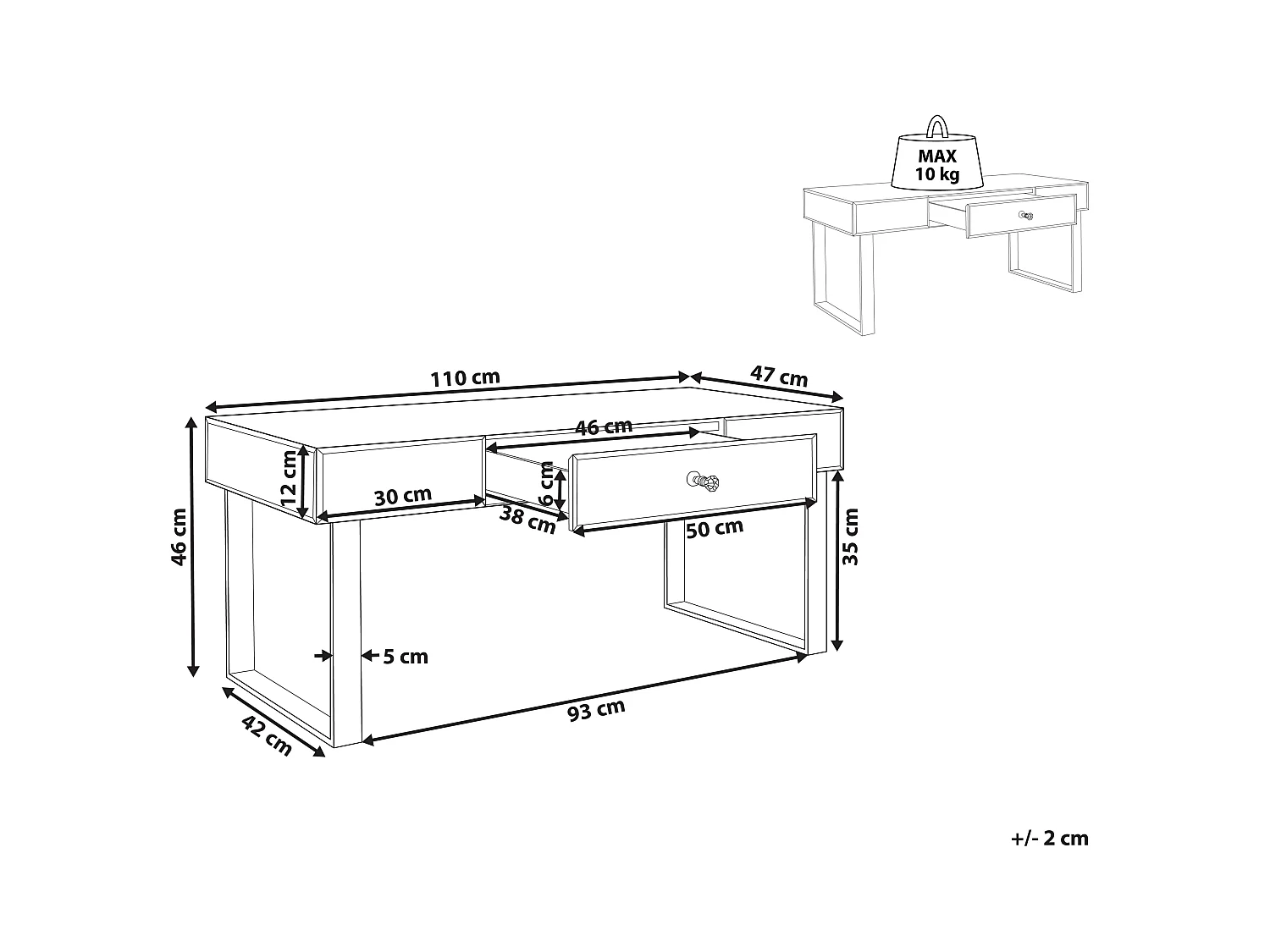 MAX
10 kg

110 cm
47 cm
46 cm
12 cm
30 cm
6 cm
38 cm
50 cm
46 cm
35 cm
5 cm
93 cm
42 cm

+/- 2 cm