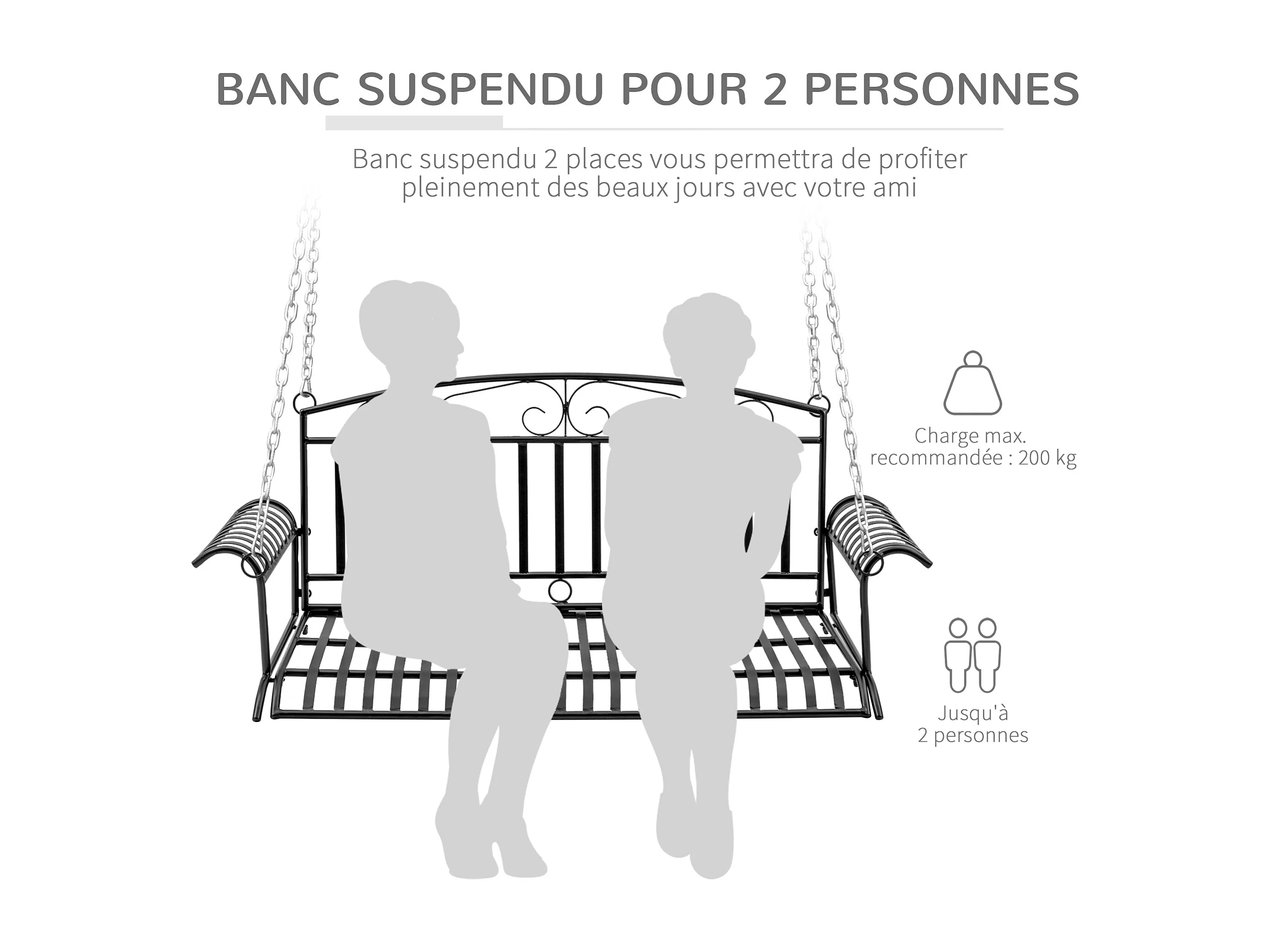 BANC SUSPENDU POUR 2 PERSONNES

Banc suspendu 2 places vous permettra de profiter pleinement des beaux jours avec votre ami

Charge max. recommandée : 200 kg

Jusqu'à 2 personnes