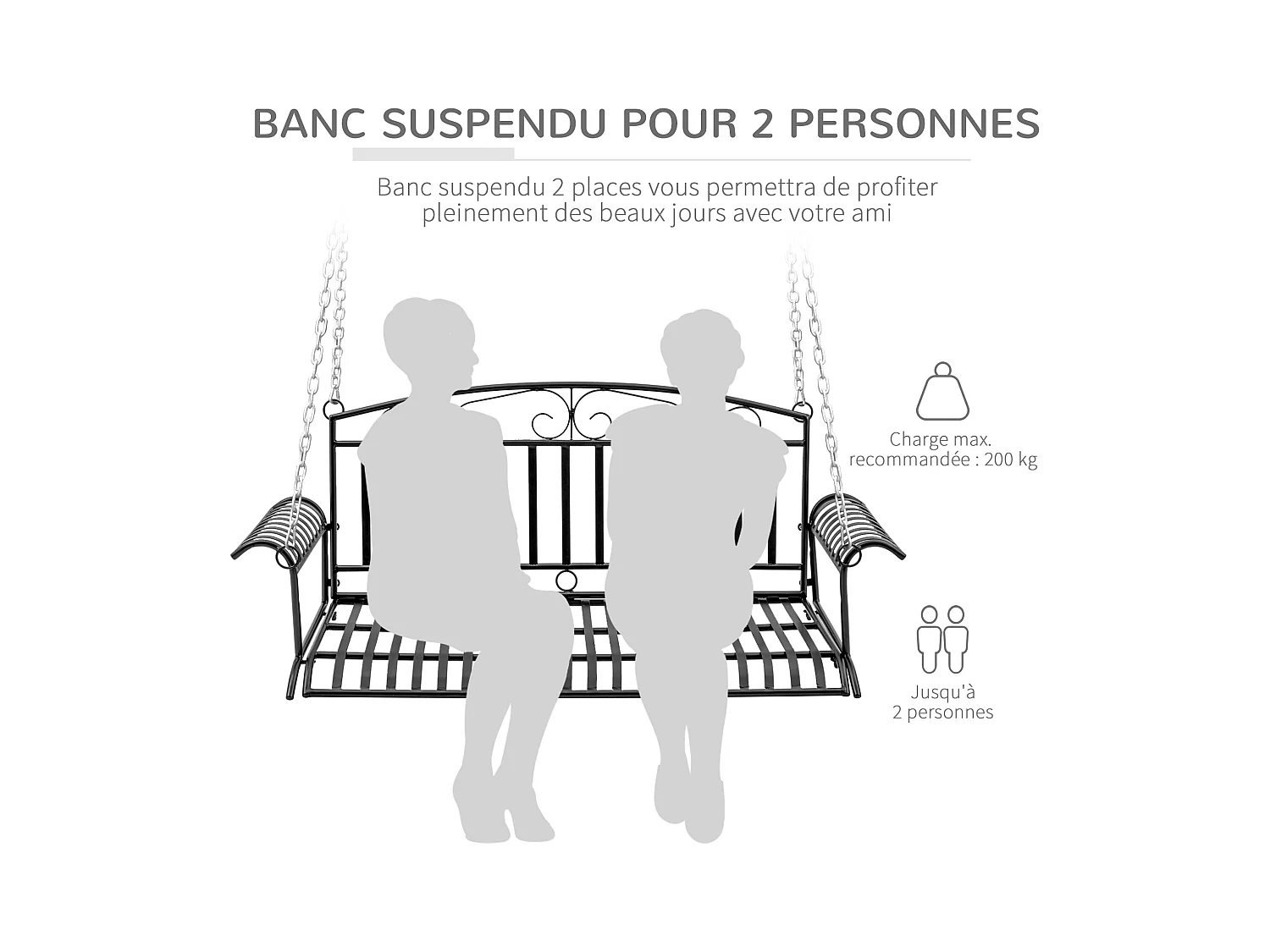 BANC SUSPENDU POUR 2 PERSONNES

Banc suspendu 2 places vous permettra de profiter pleinement des beaux jours avec votre ami

Charge max. recommandée : 200 kg

Jusqu'à 2 personnes