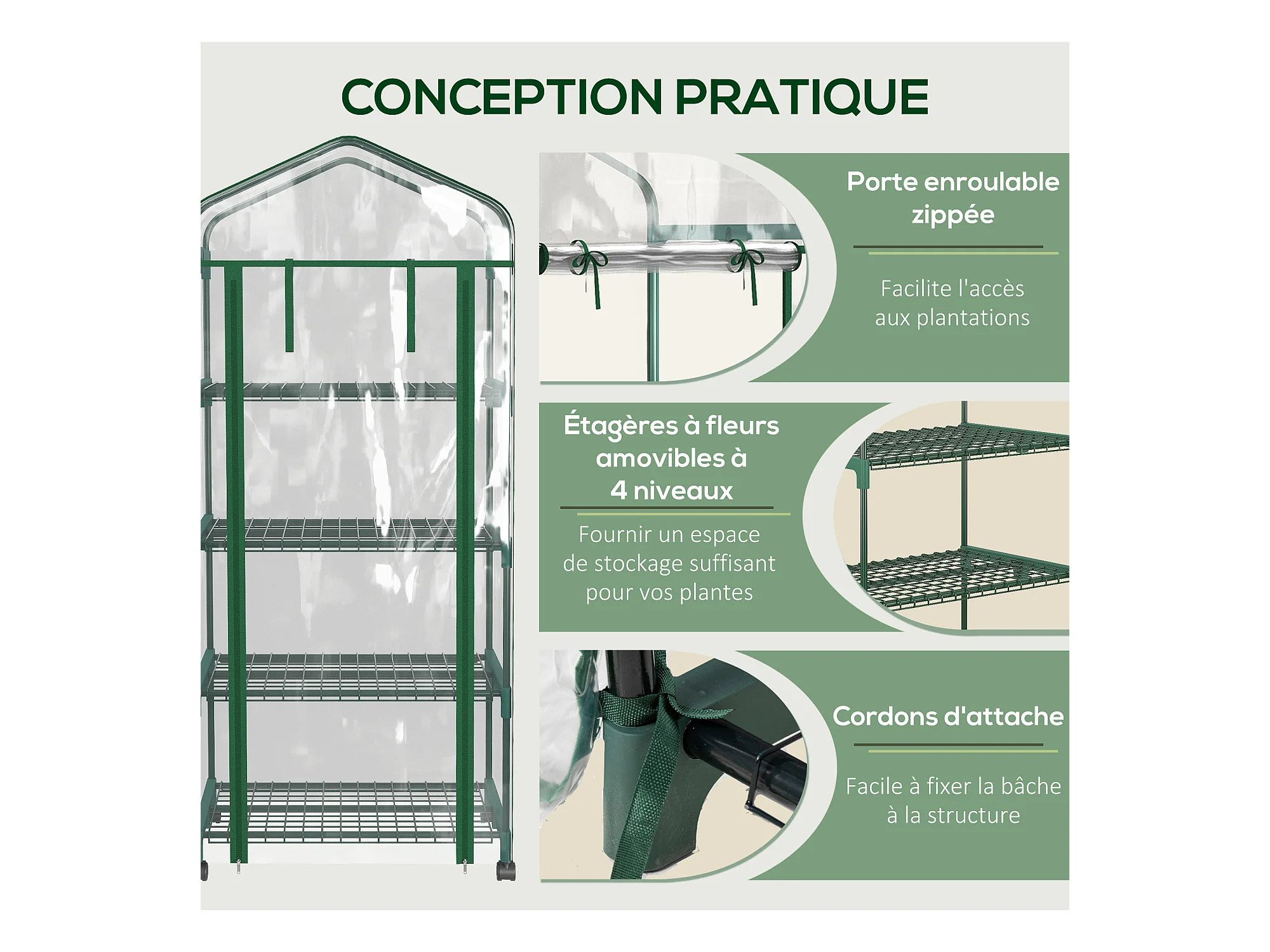 CONCEPTION PRATIQUE

Porte enroulable zippée

Facilite l'accès aux plantations

Étagères à fleurs amovibles à 4 niveaux

Fournir un espace de stockage suffisant pour vos plantes

Cordons d'attache

Facile à fixer la bâche à la structure