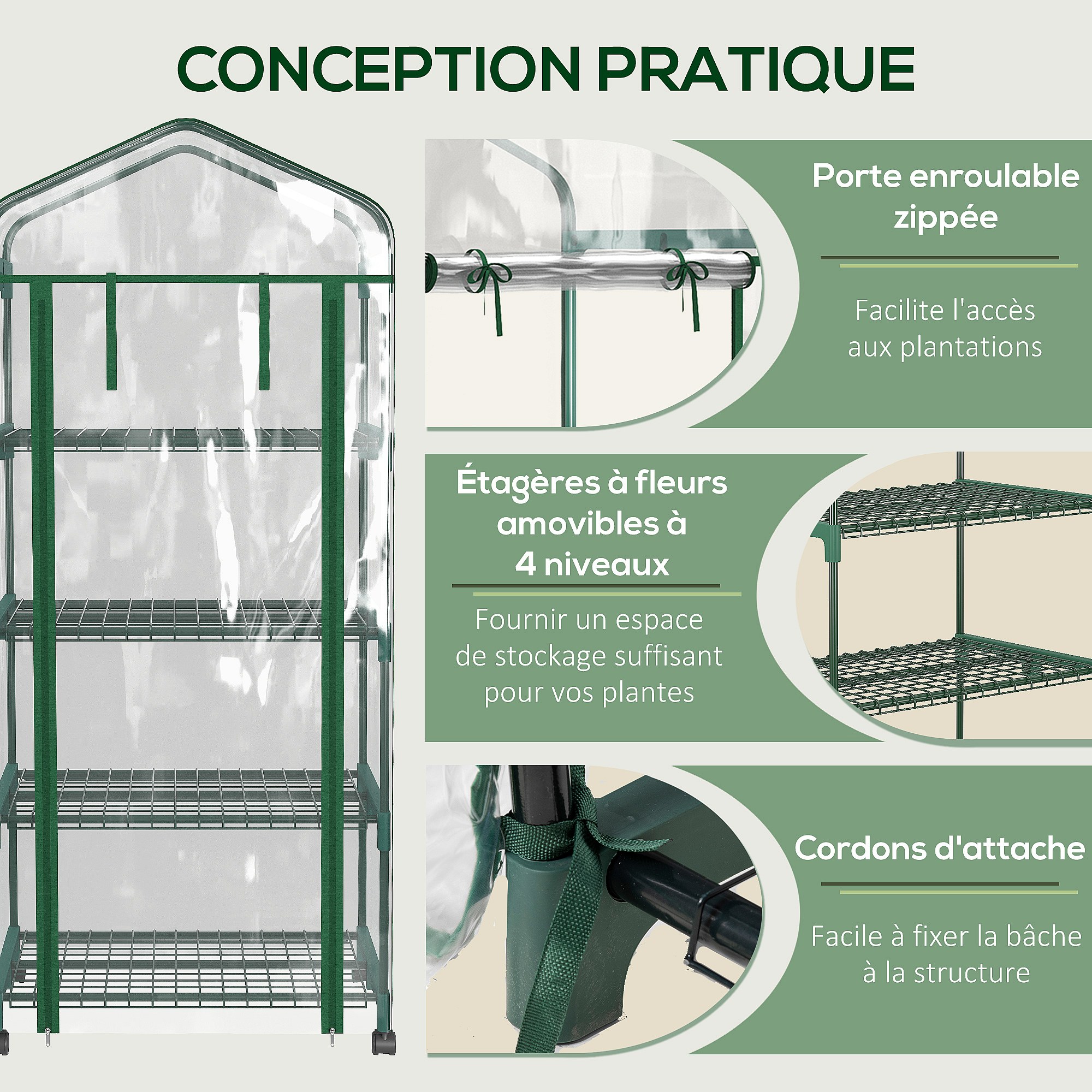 CONCEPTION PRATIQUE

Porte enroulable zippée

Facilite l'accès aux plantations

Étagères à fleurs amovibles à 4 niveaux

Fournir un espace de stockage suffisant pour vos plantes

Cordons d'attache

Facile à fixer la bâche à la structure