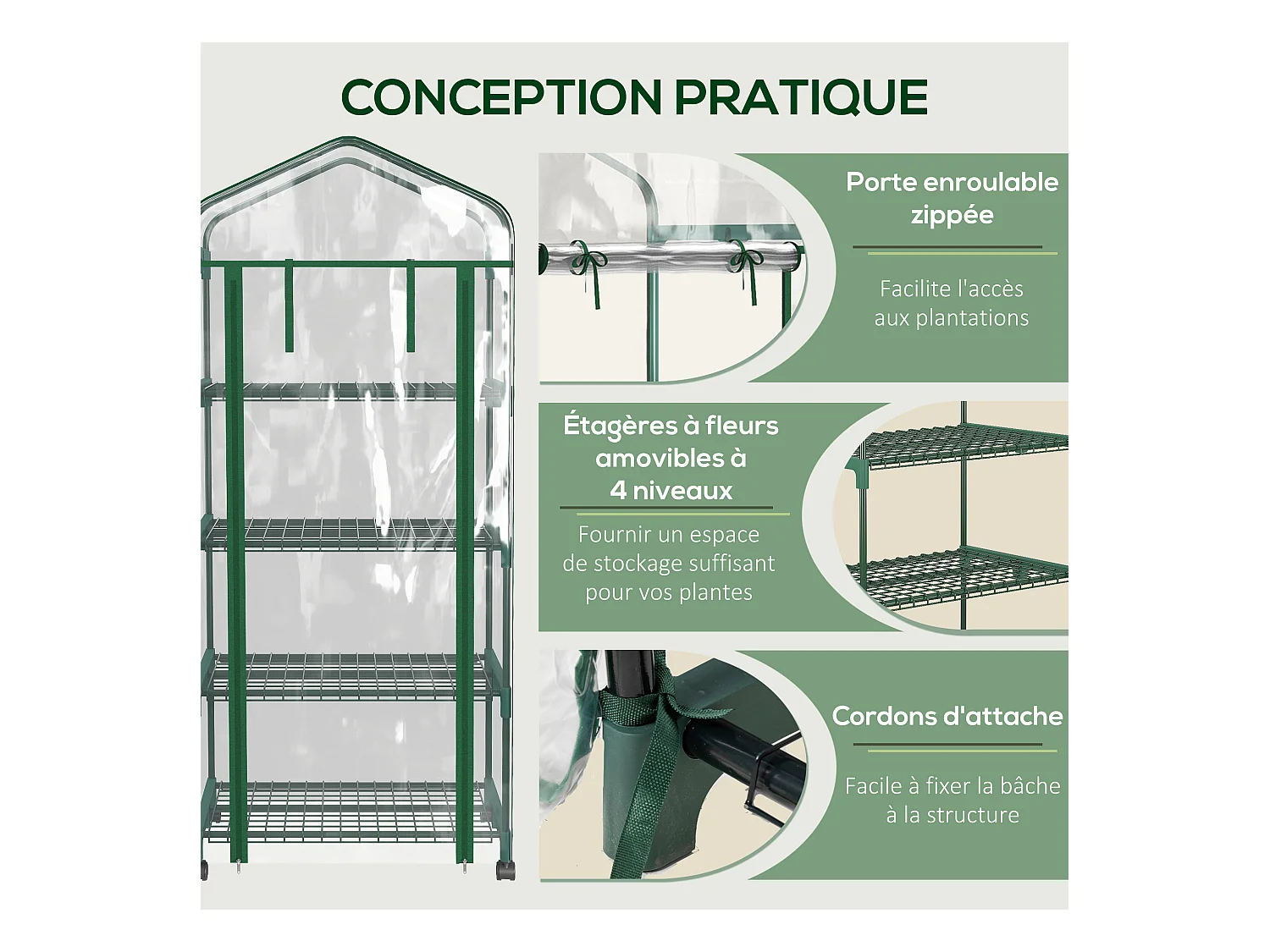 CONCEPTION PRATIQUE

Porte enroulable zippée

Facilite l'accès aux plantations

Étagères à fleurs amovibles à 4 niveaux

Fournir un espace de stockage suffisant pour vos plantes

Cordons d'attache

Facile à fixer la bâche à la structure