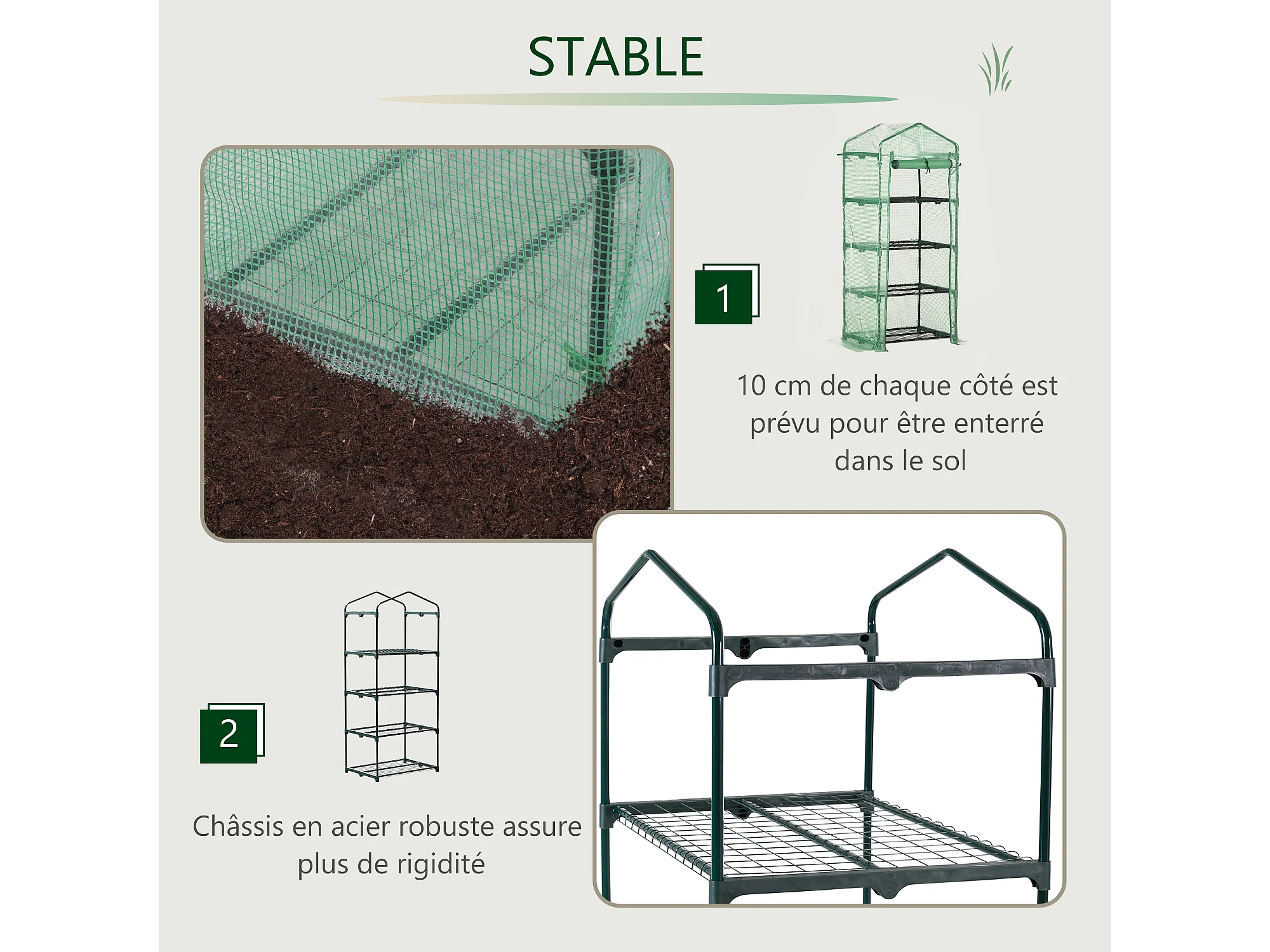 STABLE

1

10 cm de chaque côté est prévu pour être enterré dans le sol

2

Châssis en acier robuste assure plus de rigidité