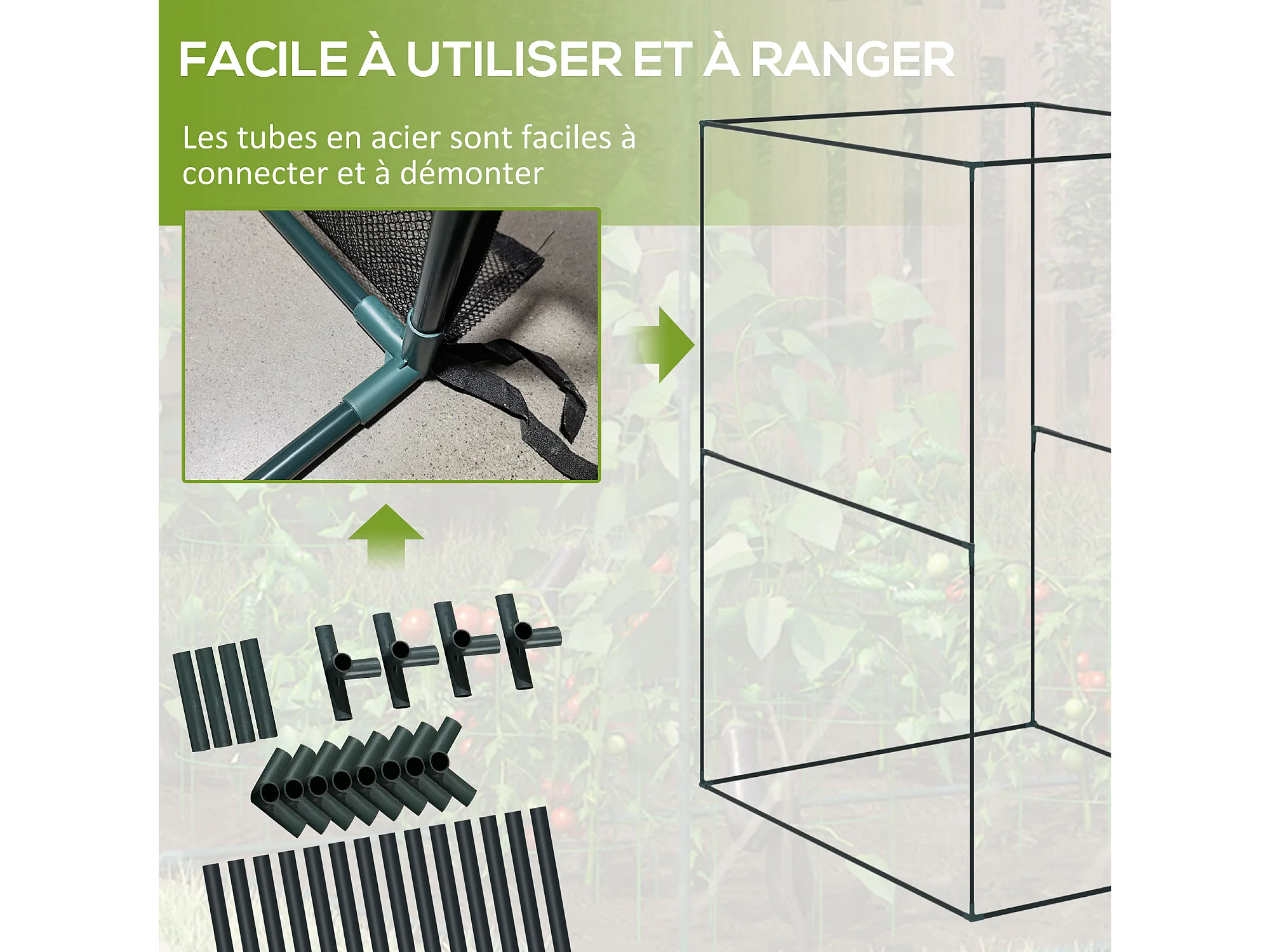 FACILE À UTILISER ET À RANGER

Les tubes en acier sont faciles à connecter et à démonter