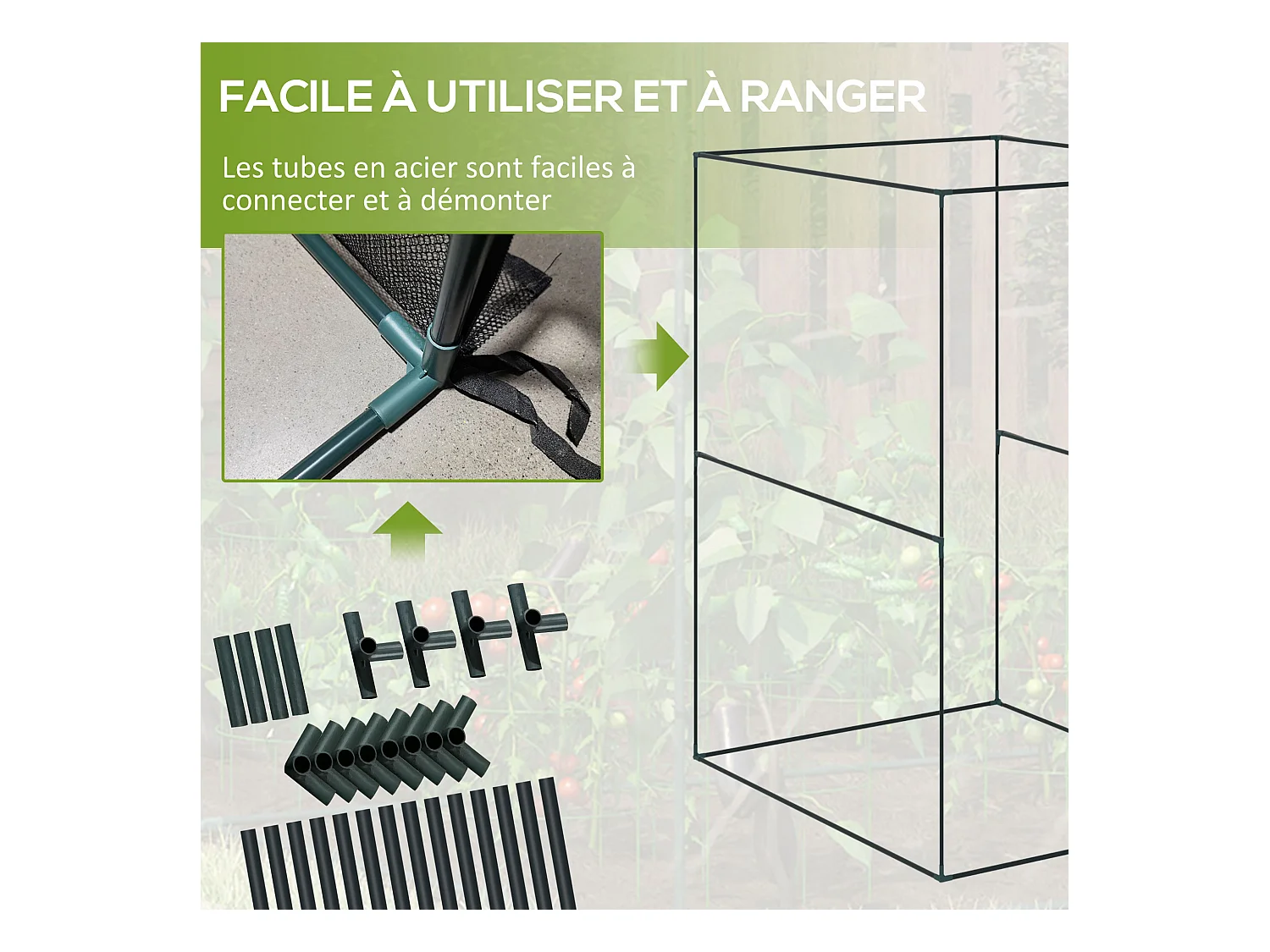 FACILE À UTILISER ET À RANGER

Les tubes en acier sont faciles à connecter et à démonter