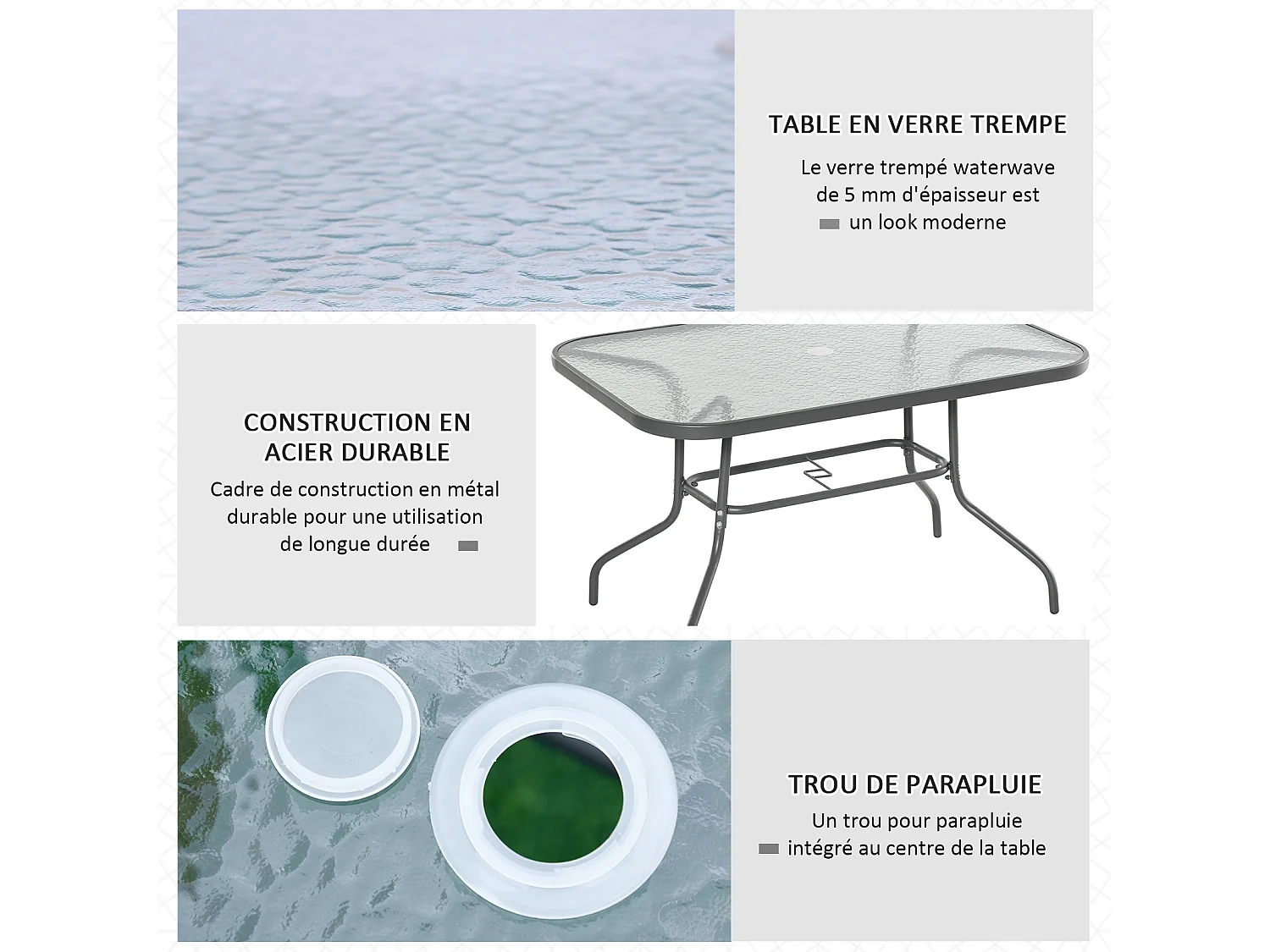 TABLE EN VERRE TREMPE

Le verre trempé waterwave de 5 mm d'épaisseur est un look moderne

CONSTRUCTION EN ACIER DURABLE

Cadre de construction en métal durable pour une utilisation de longue durée

TROU DE PARAPLUIE

Un trou pour parapluie intégré au centre de la table