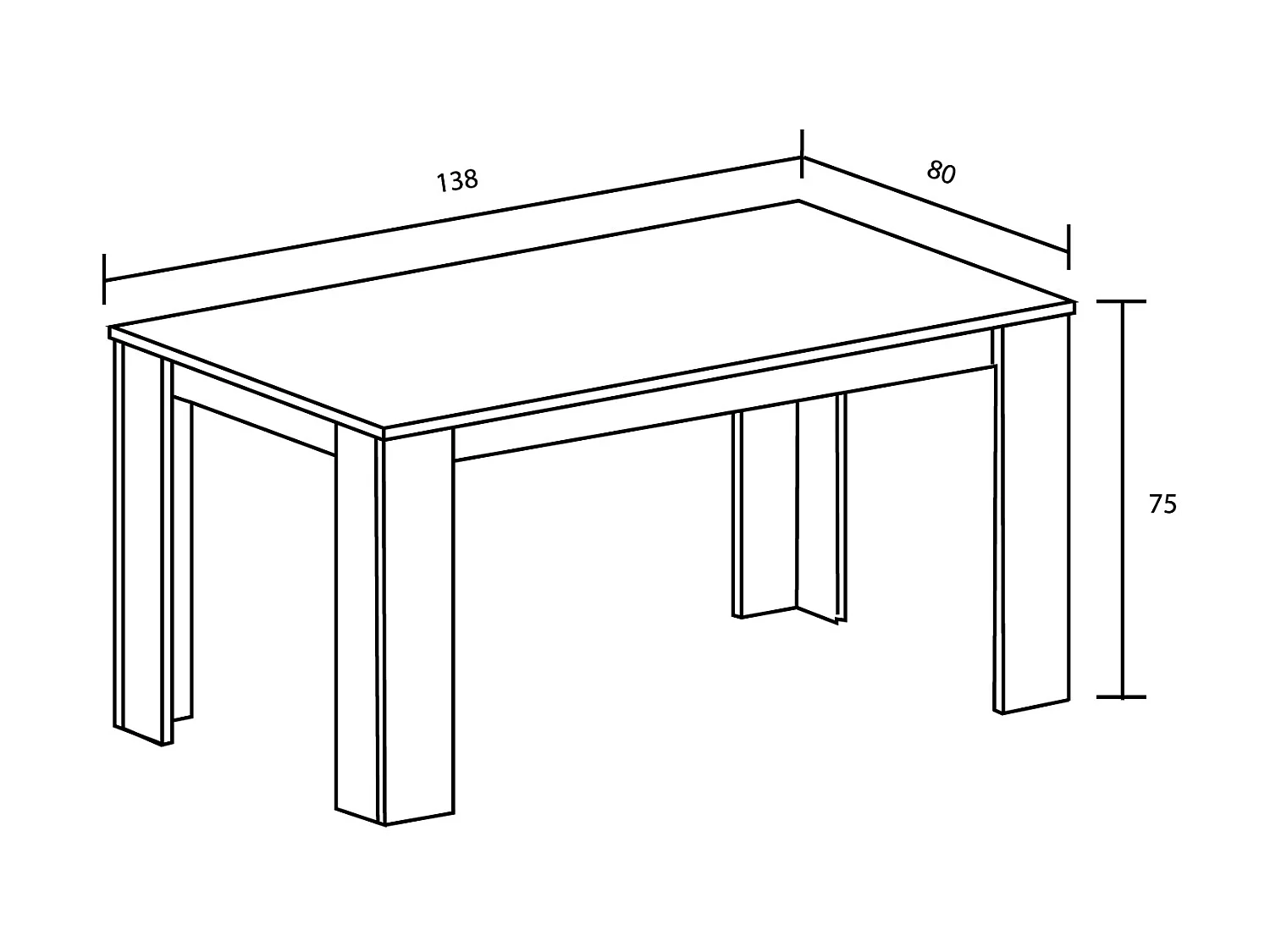 138

80

75