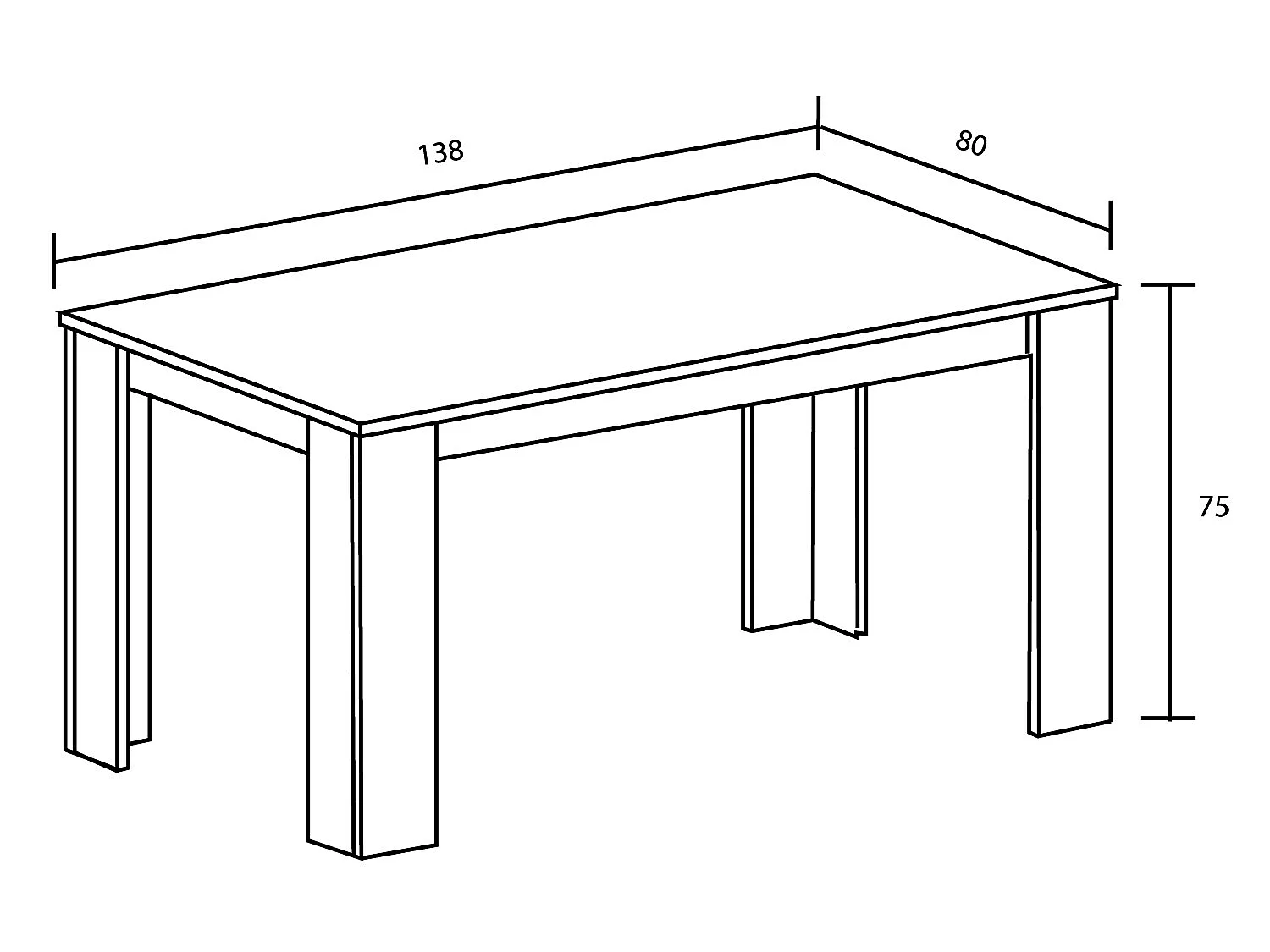 138

80

75