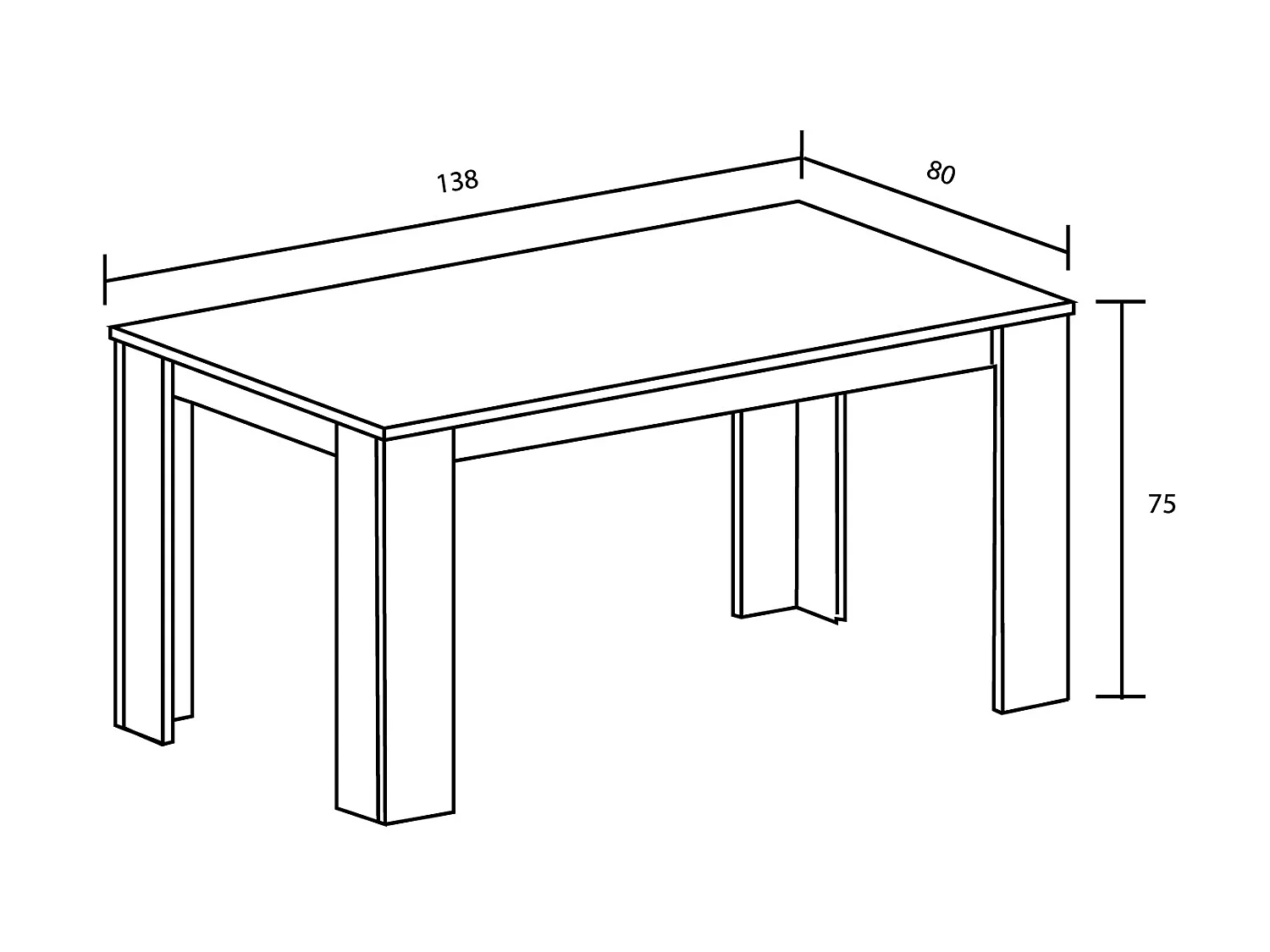 138

80

75