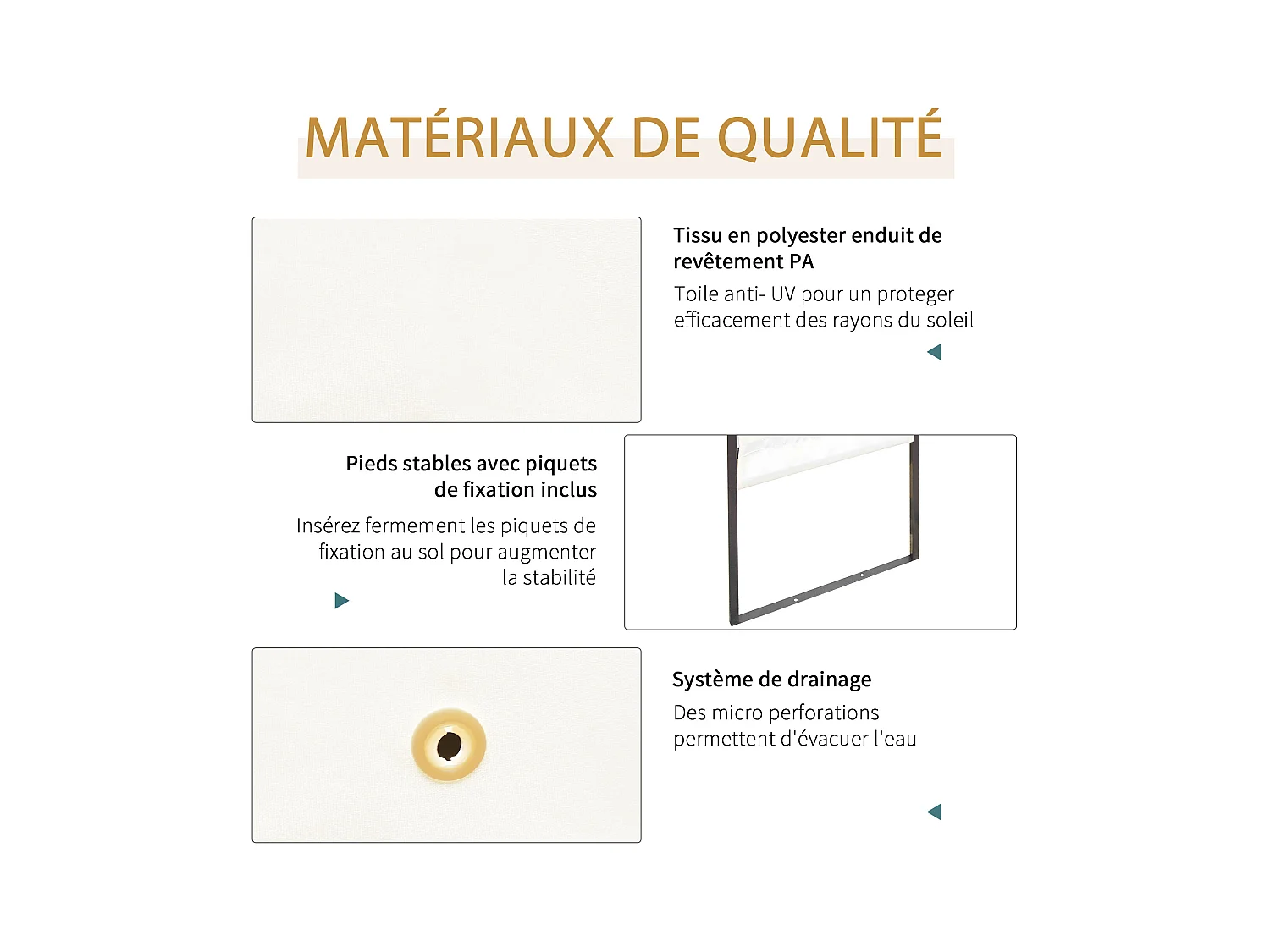 MATÉRIAUX DE QUALITÉ

Tissu en polyester enduit de revêtement PA

Toile anti- UV pour un proteger efficacement des rayons du soleil

Pieds stables avec piquets de fixation inclus

Insérez fermement les piquets de fixation au sol pour augmenter la stabilité

Système de drainage

Des micro perforations permettent d'évacuer l'eau