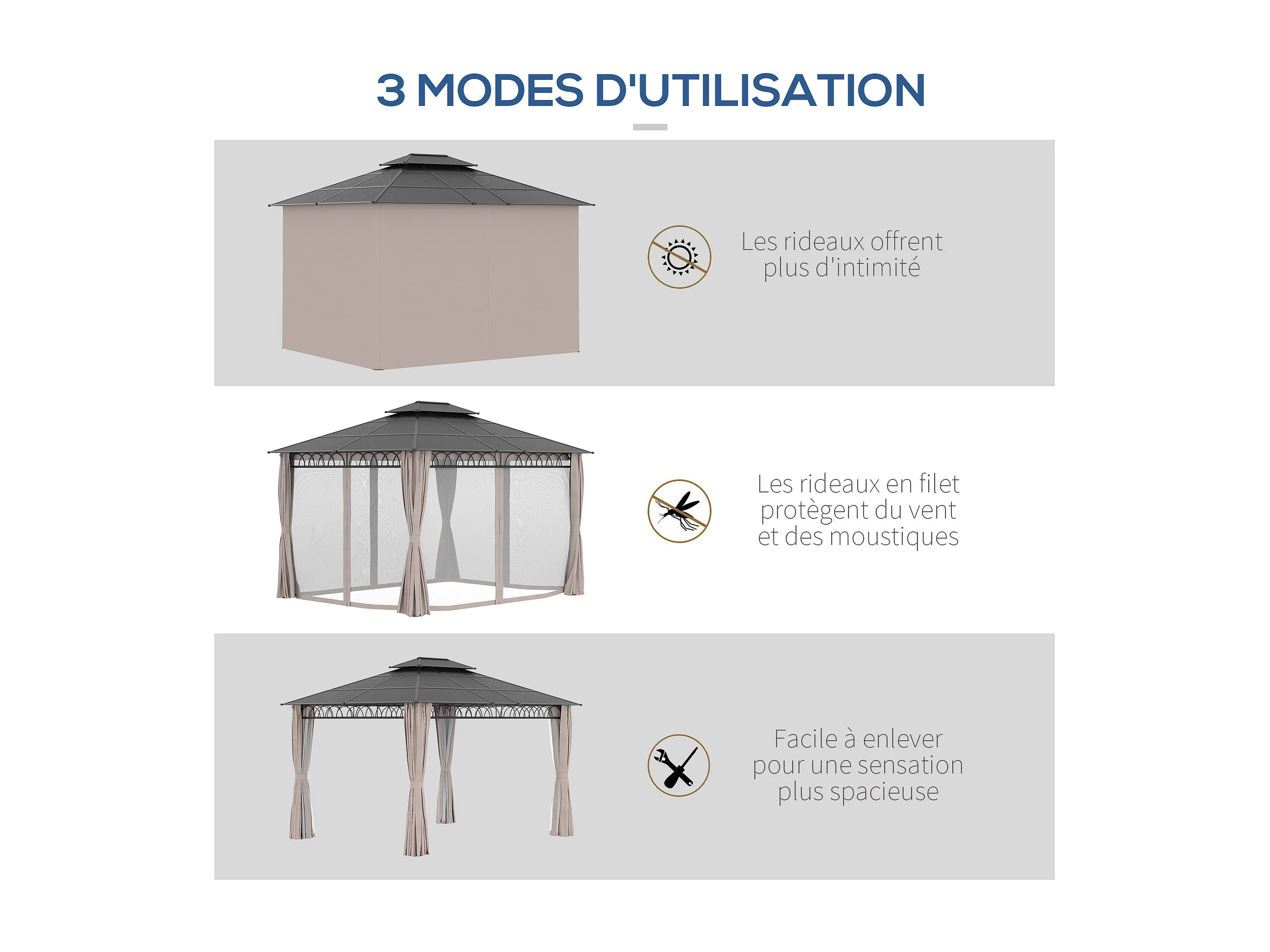 3 MODES D'UTILISATION

Les rideaux offrent plus d'intimité

Les rideaux en filet protègent du vent et des moustiques

Facile à enlever pour une sensation plus spacieuse