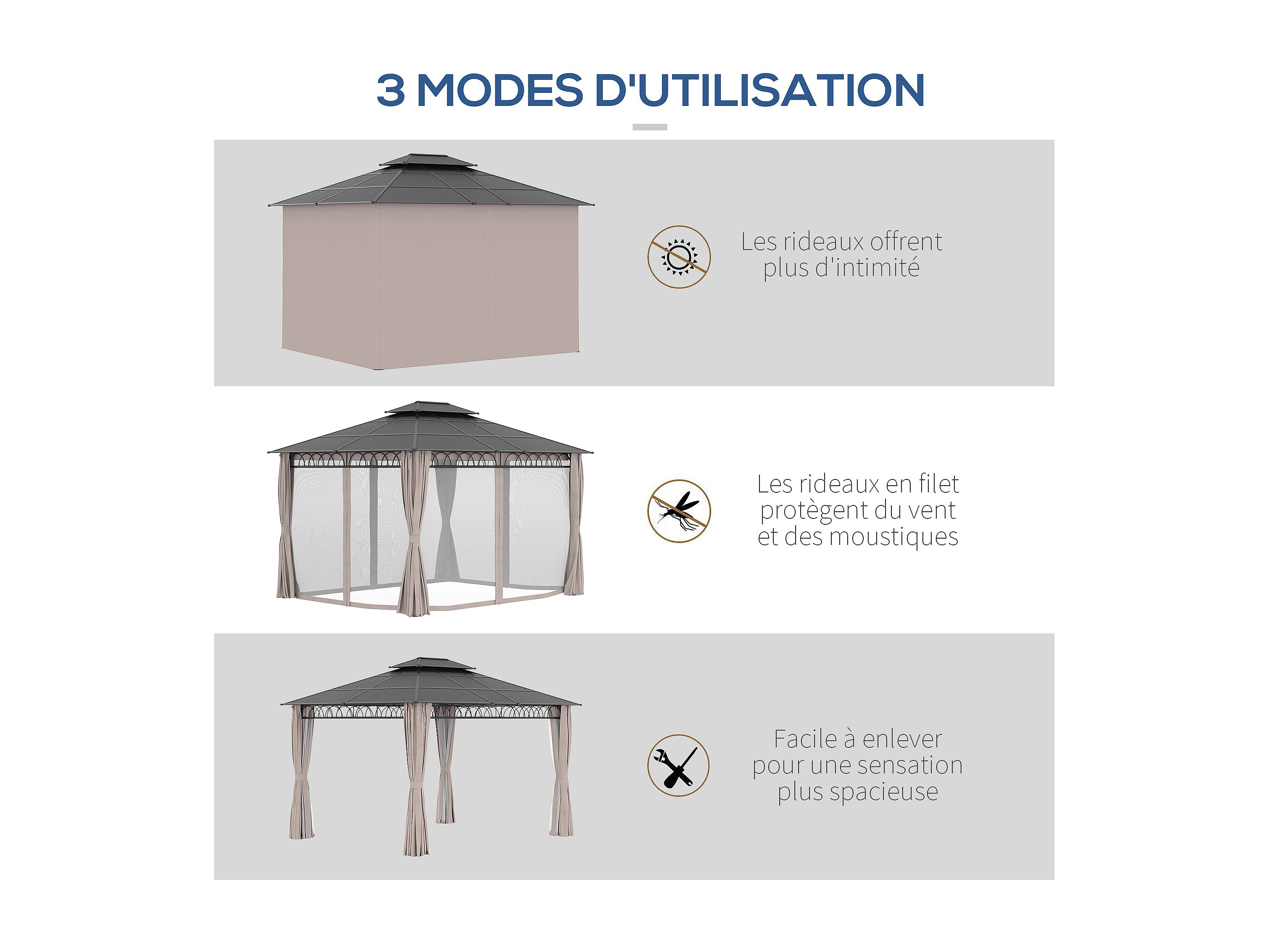 3 MODES D'UTILISATION

Les rideaux offrent plus d'intimité

Les rideaux en filet protègent du vent et des moustiques

Facile à enlever pour une sensation plus spacieuse