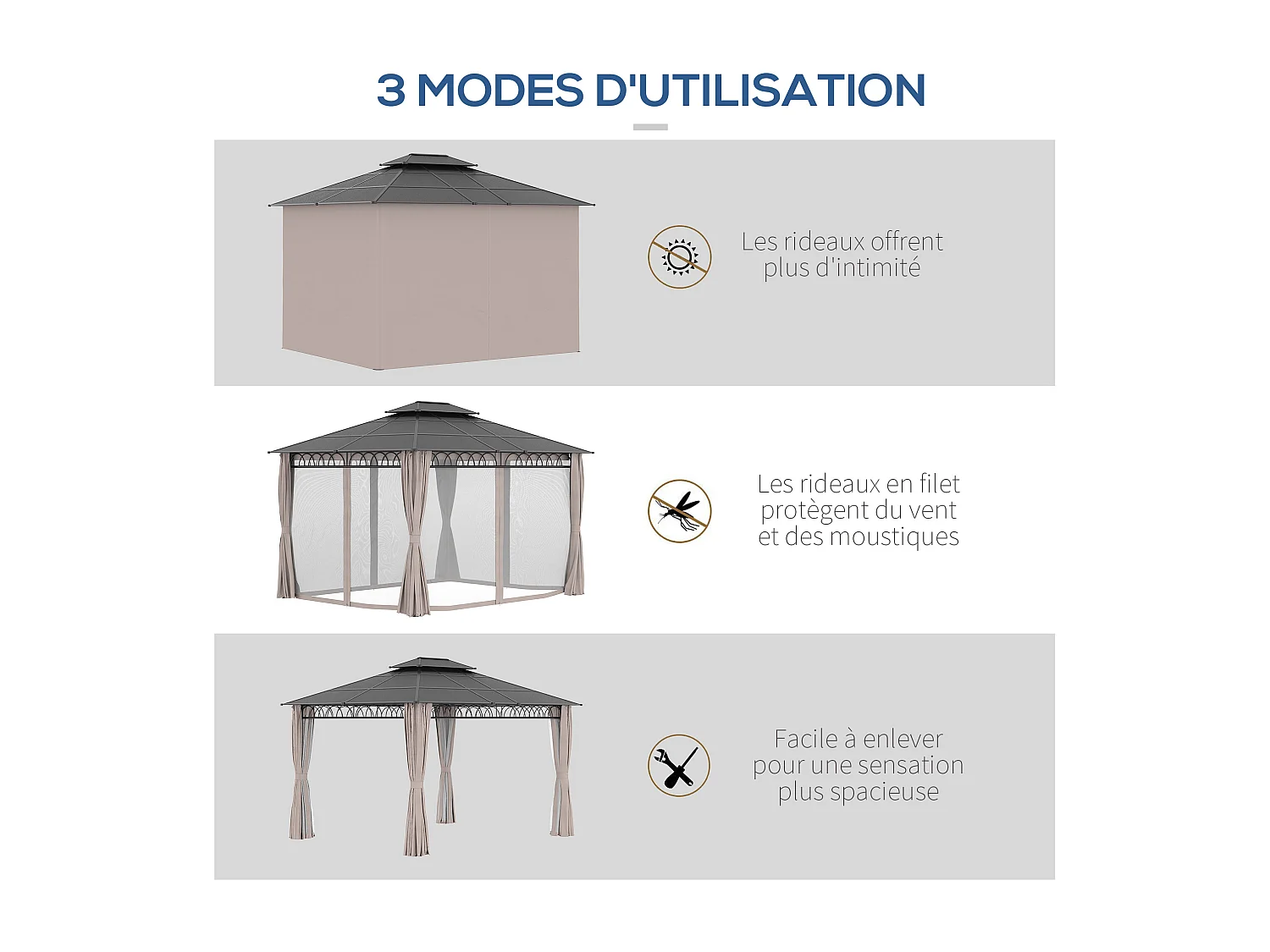 3 MODES D'UTILISATION

Les rideaux offrent plus d'intimité

Les rideaux en filet protègent du vent et des moustiques

Facile à enlever pour une sensation plus spacieuse