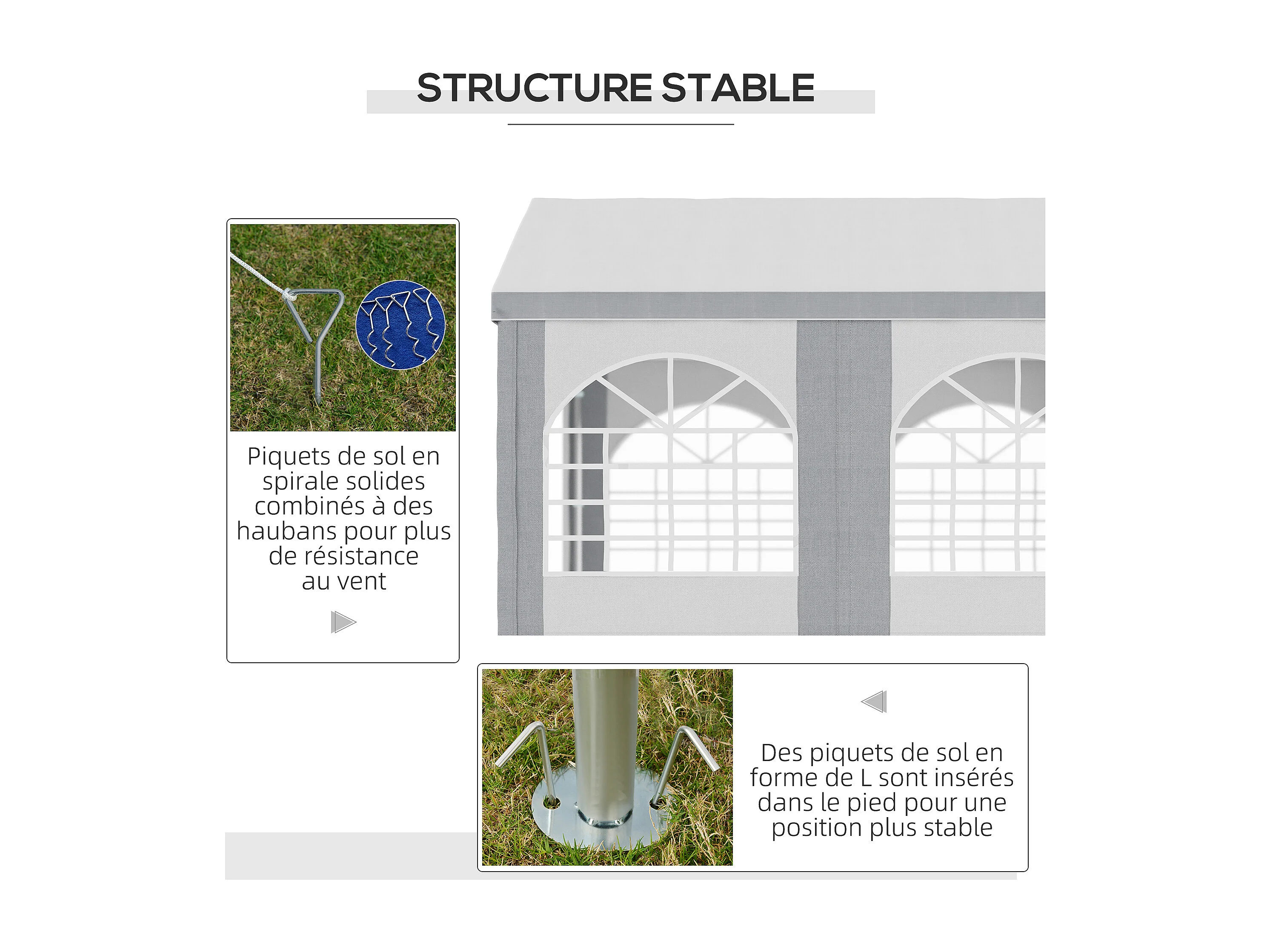 STRUCTURE STABLE

Piquets de sol en spirale solides combinés à des haubans pour plus de résistance au vent

Des piquets de sol en forme de L sont insérés dans le pied pour une position plus stable