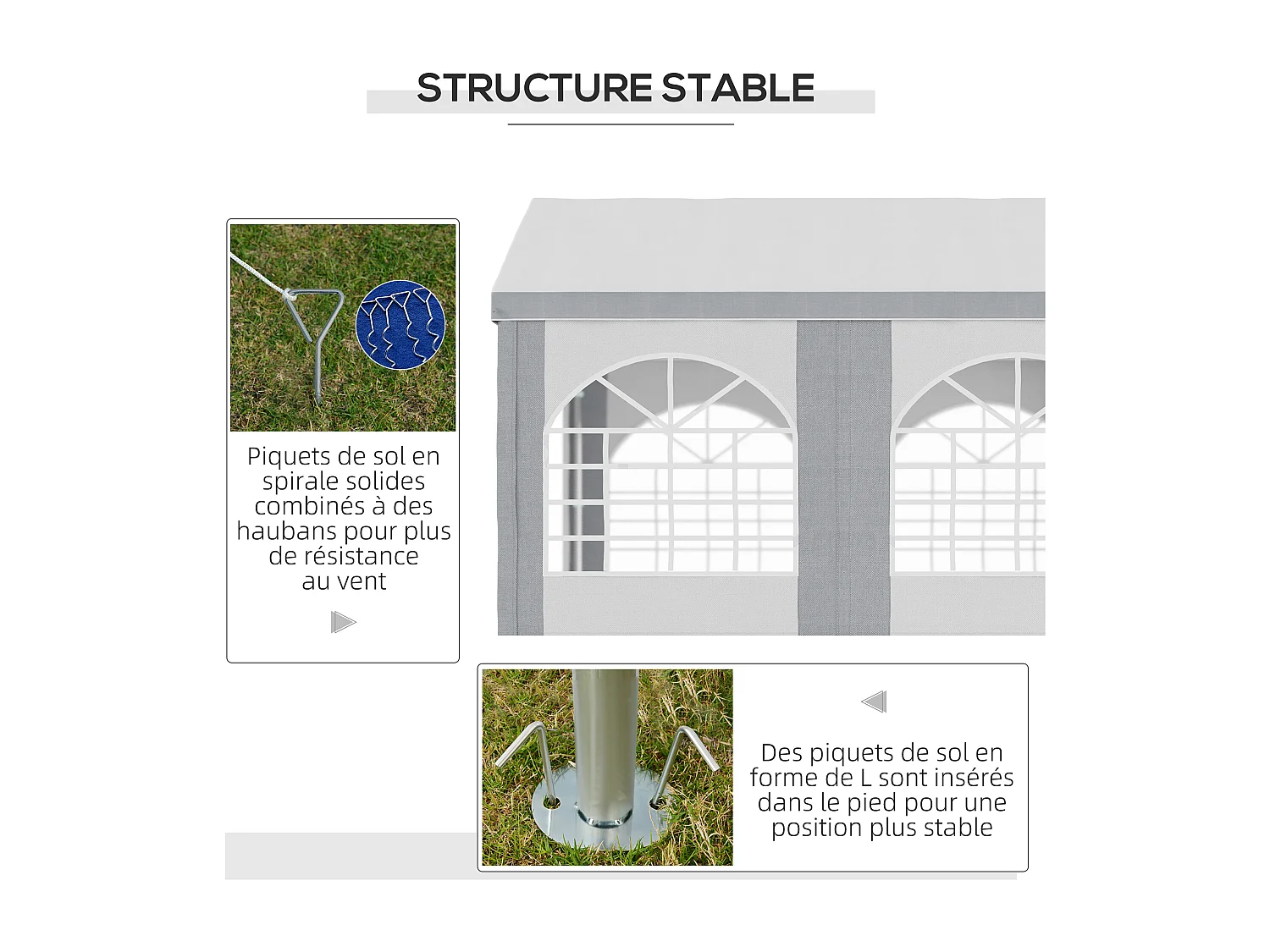 STRUCTURE STABLE

Piquets de sol en spirale solides combinés à des haubans pour plus de résistance au vent

Des piquets de sol en forme de L sont insérés dans le pied pour une position plus stable