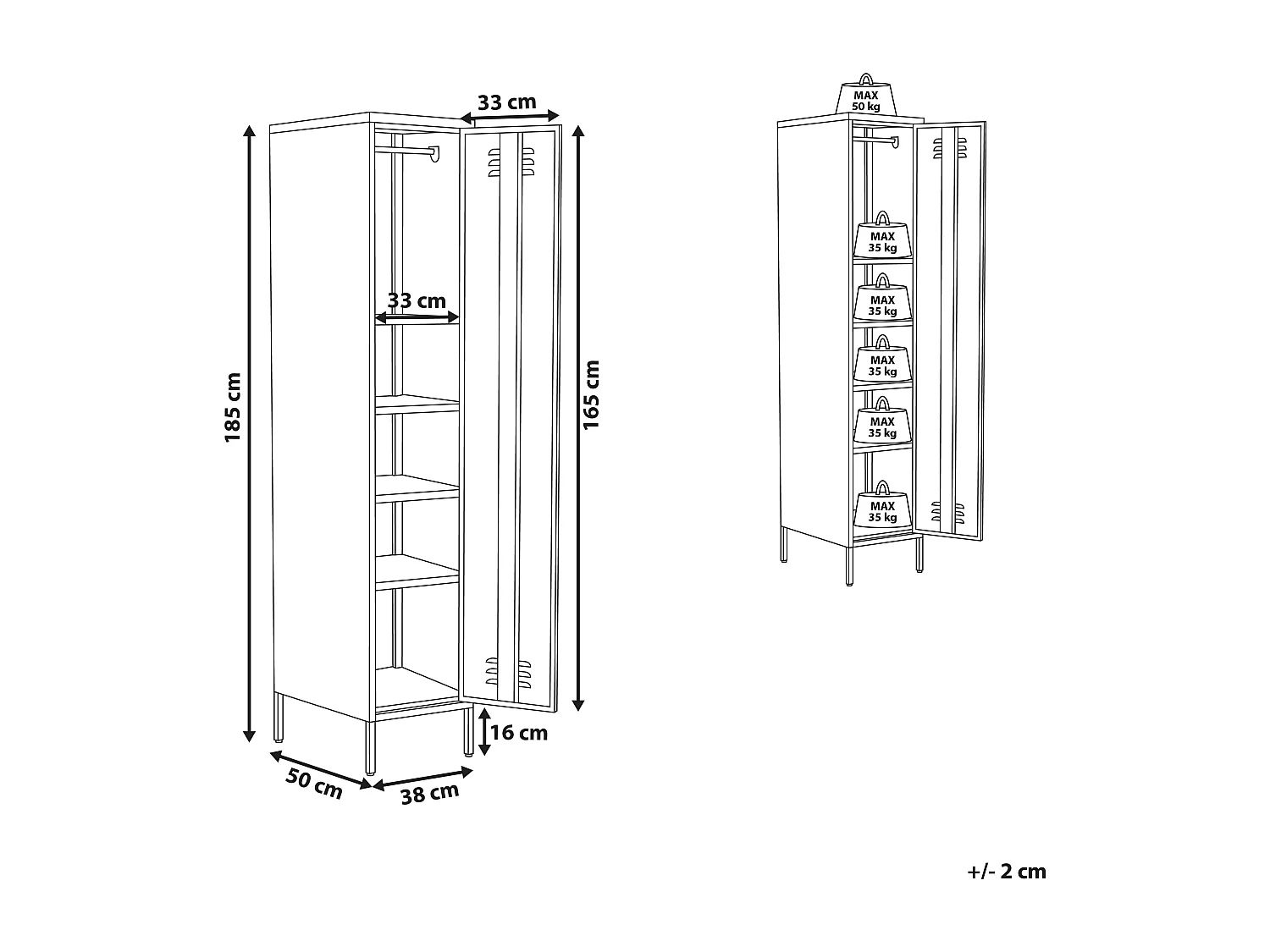 33 cm

185 cm

33 cm

165 cm

16 cm

50 cm

38 cm

MAX
50 kg

MAX
35 kg

MAX
35 kg

MAX
35 kg

MAX
35 kg

MAX
35 kg

+/- 2 cm