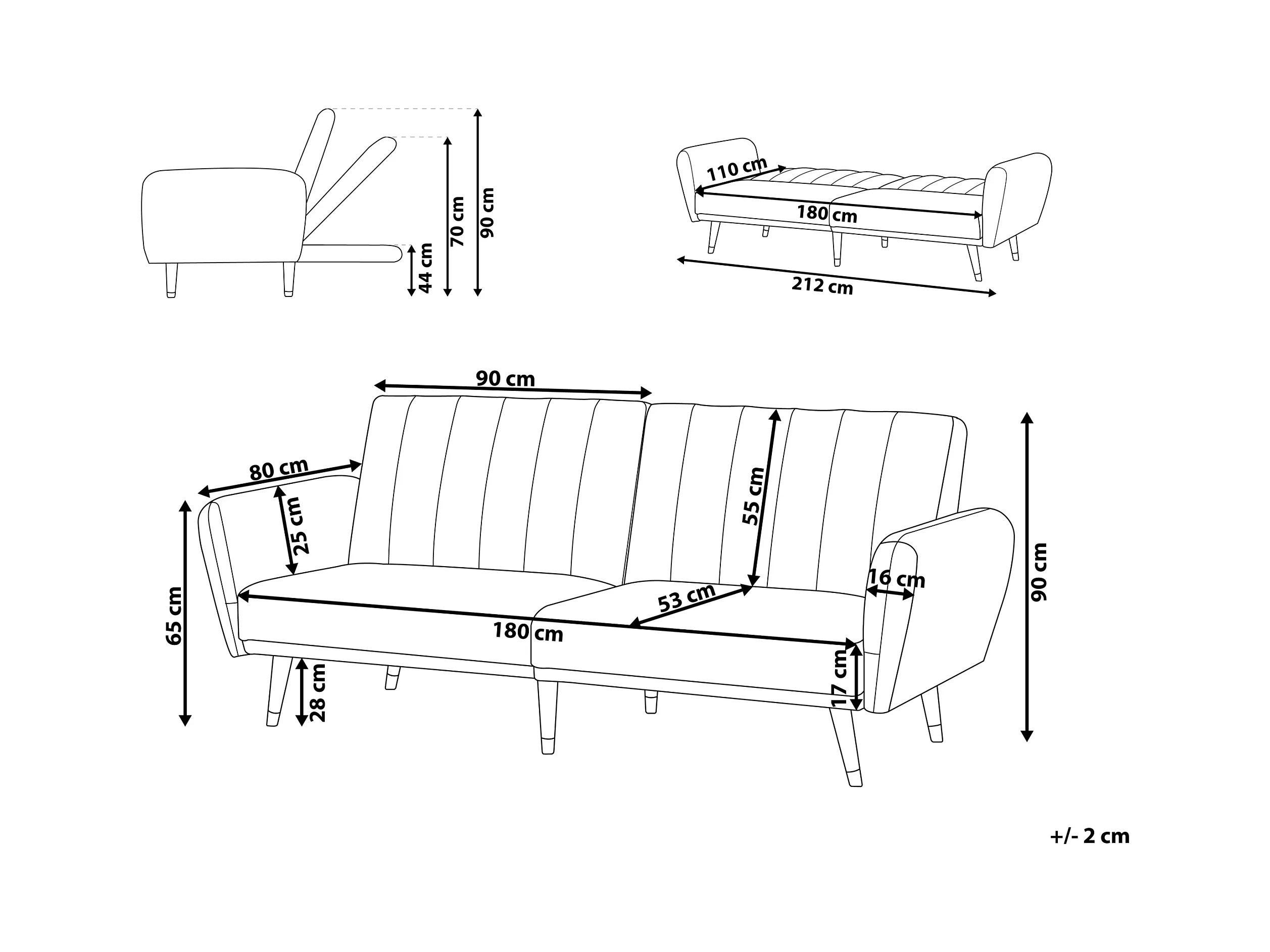 44 cm
70 cm
90 cm

110 cm
180 cm
212 cm

90 cm
80 cm
25 cm
65 cm
28 cm
180 cm
53 cm
55 cm
16 cm
17 cm
90 cm

+/- 2 cm