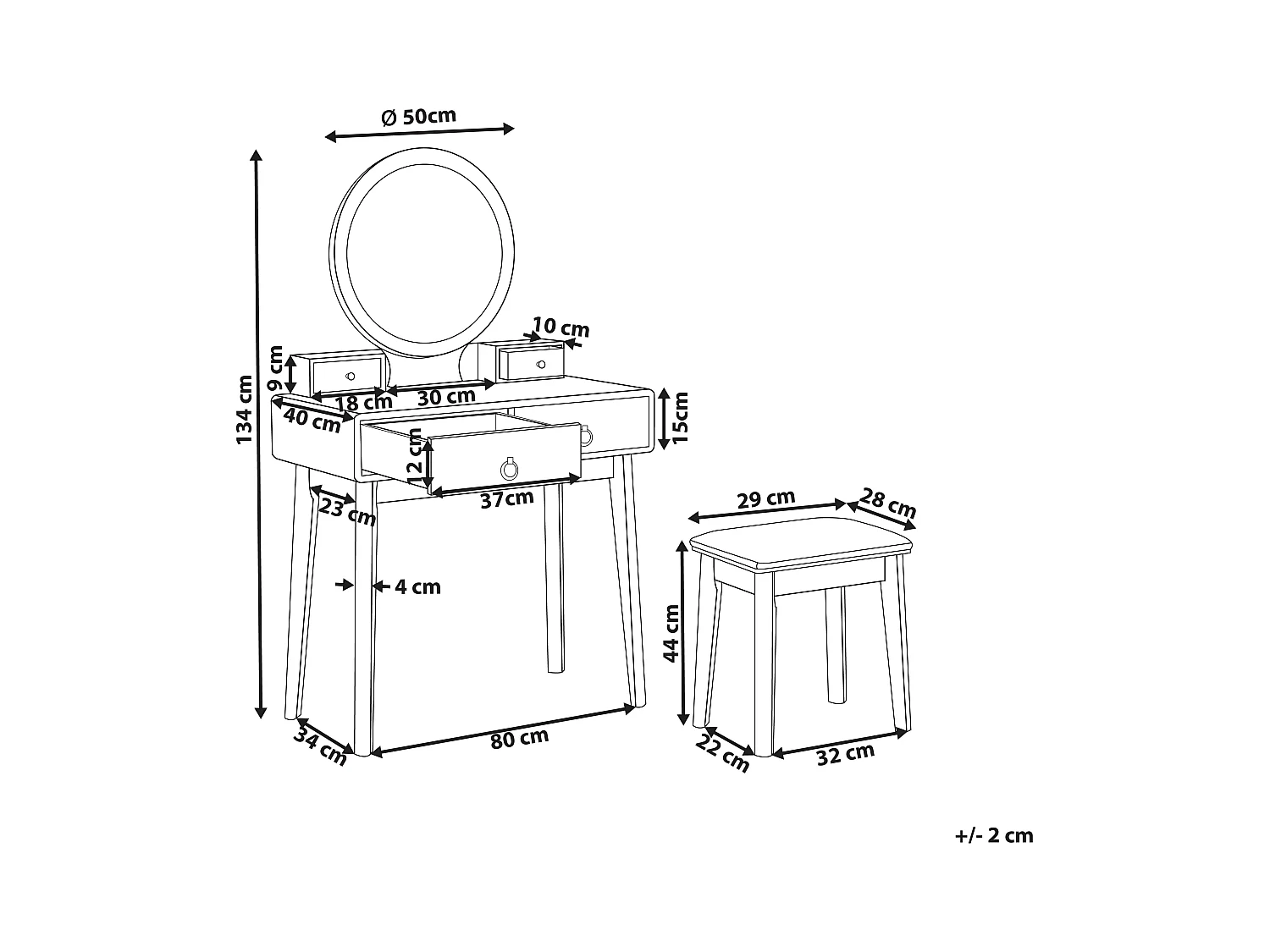 Ø 50cm

134 cm

10 cm

9 cm

18 cm

30 cm

40 cm

15cm

12 cm

37cm

23 cm

4 cm

34 cm

80 cm

29 cm

28 cm

44 cm

22 cm

32 cm

+/- 2 cm