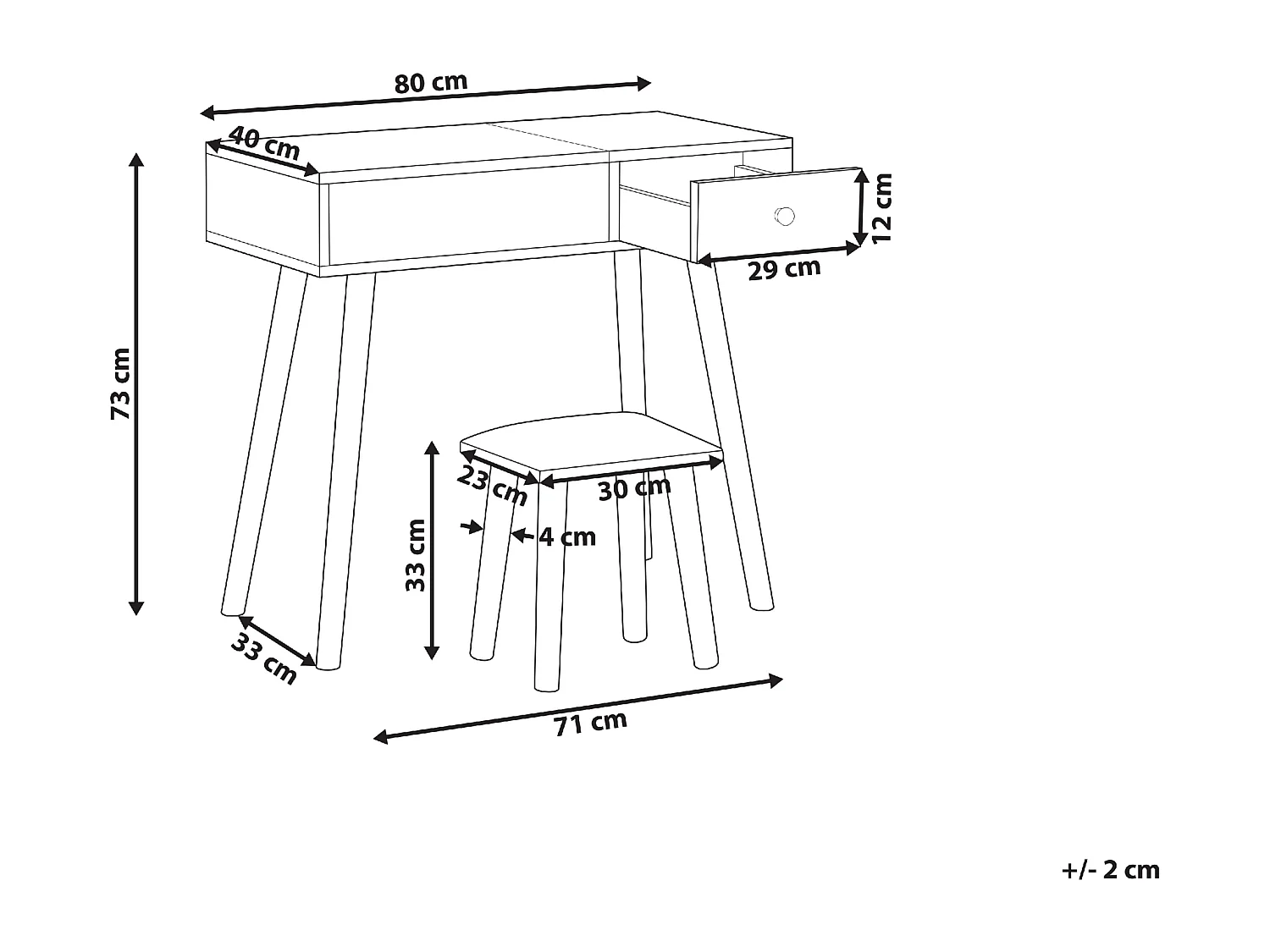 80 cm

40 cm

12 cm

29 cm

73 cm

23 cm

30 cm

4 cm

33 cm

33 cm

71 cm

+/- 2 cm