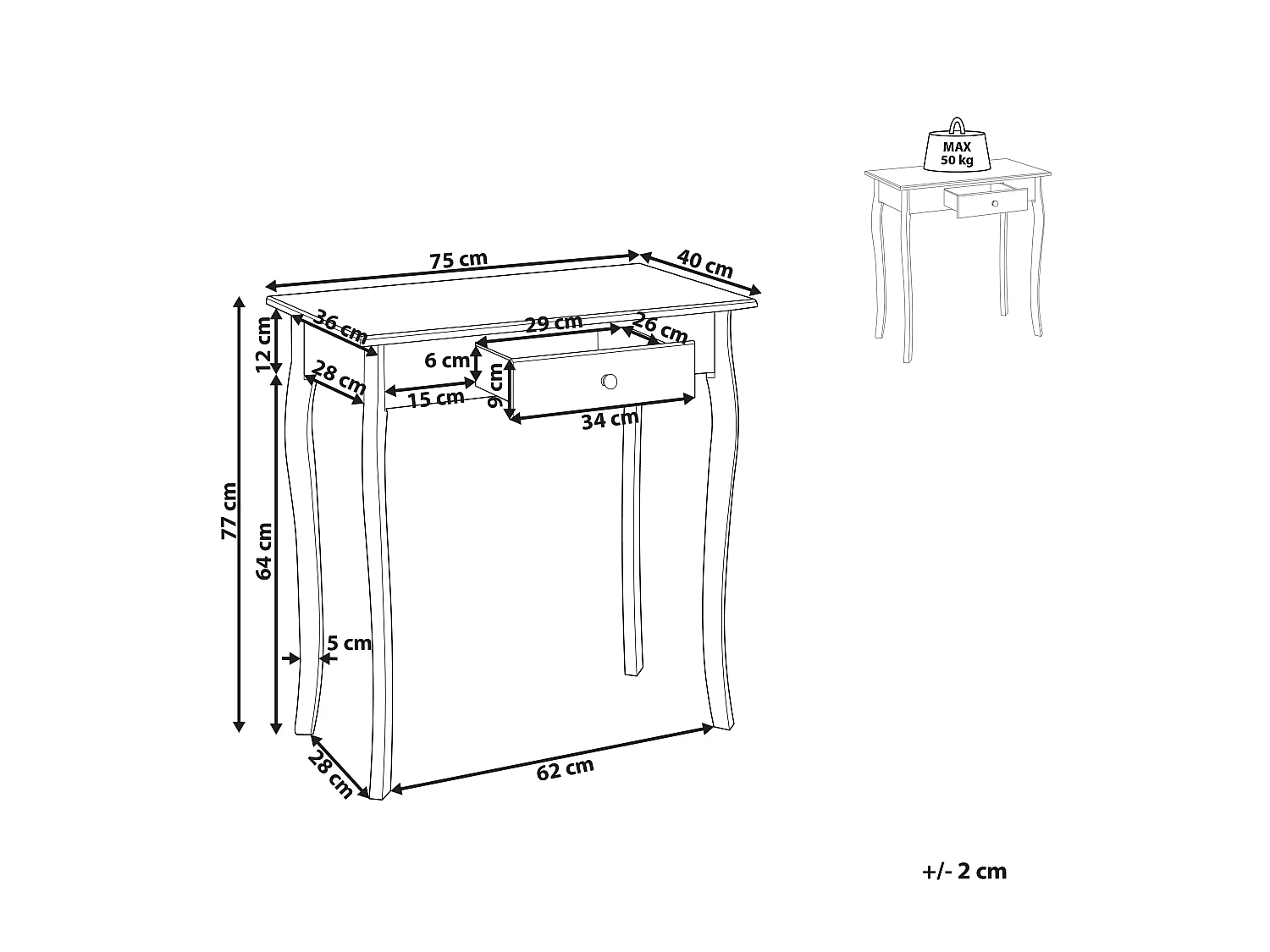 MAX
50 kg

75 cm
40 cm
36 cm
29 cm
26 cm
12 cm
6 cm
9 cm
28 cm
15 cm
34 cm
77 cm
64 cm
5 cm
28 cm
62 cm

+/- 2 cm