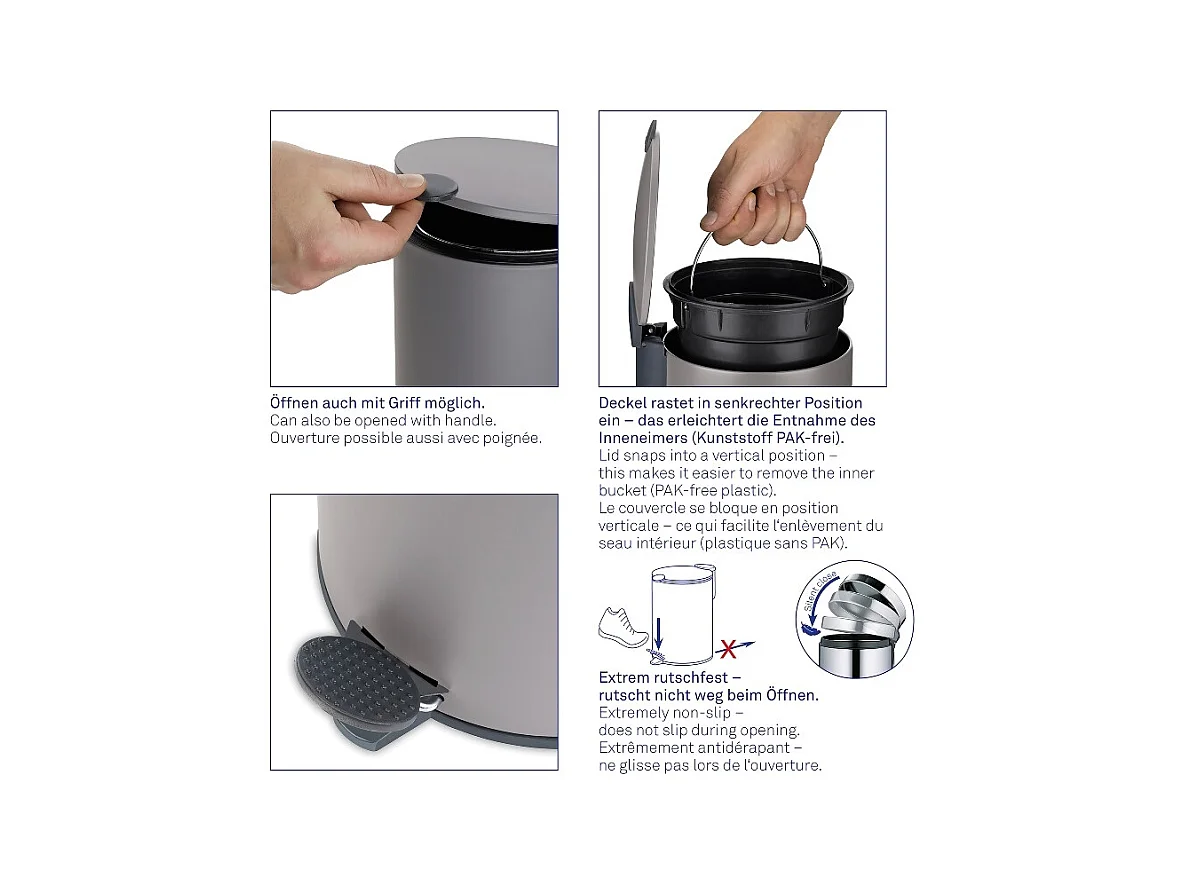 Öffnen auch mit Griff möglich.
Can also be opened with handle.
Ouverture possible aussi avec poignée.

Deckel rastet in senkrechter Position ein – das erleichtert die Entnahme des Inneneimers (Kunststoff PAK-frei).
Lid snaps into a vertical position – this makes it easier to remove the inner bucket (PAK-free plastic).
Le couvercle se bloque en position verticale – ce qui facilite l'enlèvement du seau intérieur (plastique sans PAK).

Silent close

Extrem rutschfest – rutscht nicht weg beim Öffnen.
Extremely non-slip – does not slip during opening.
Extrêmement antidérapant – ne glisse pas lors de l'ouverture.