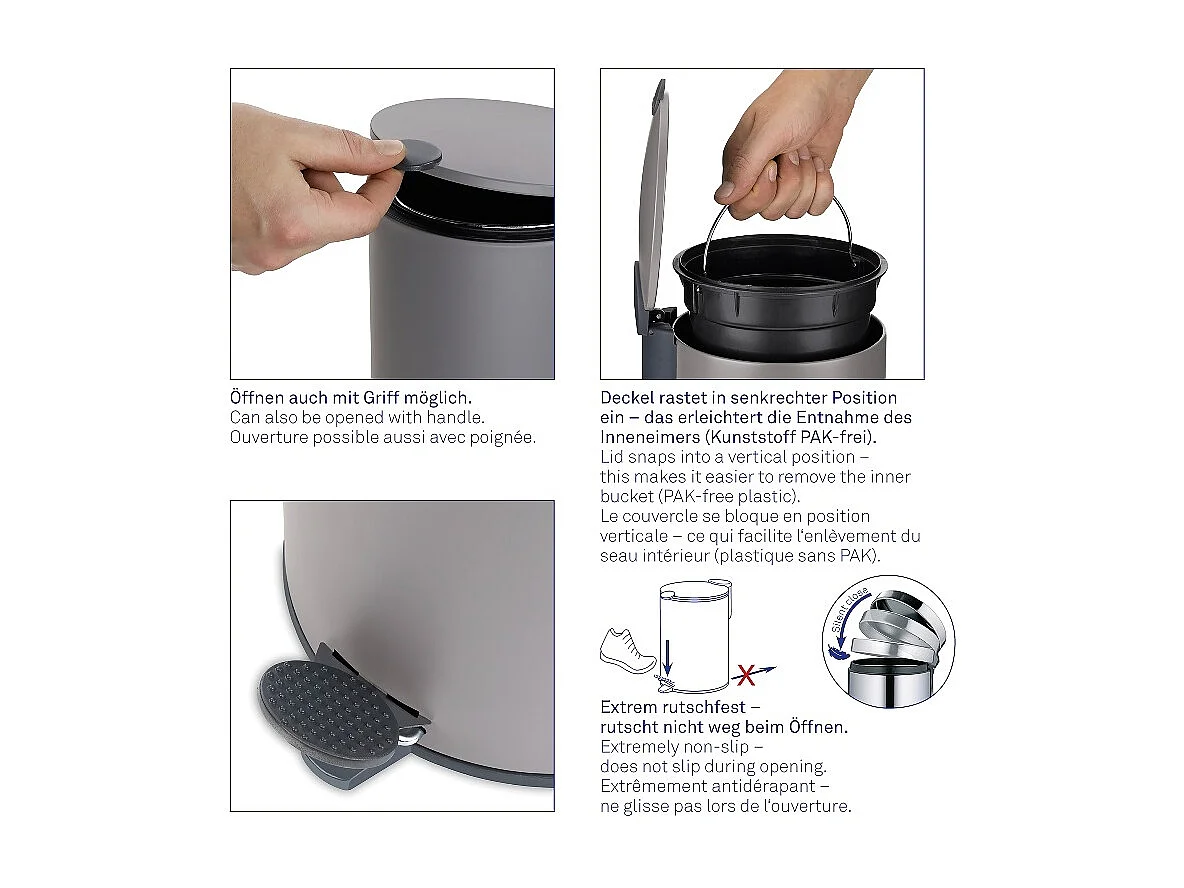 Öffnen auch mit Griff möglich.
Can also be opened with handle.
Ouverture possible aussi avec poignée.

Deckel rastet in senkrechter Position ein – das erleichtert die Entnahme des Inneneimers (Kunststoff PAK-frei).
Lid snaps into a vertical position – this makes it easier to remove the inner bucket (PAK-free plastic).
Le couvercle se bloque en position verticale – ce qui facilite l'enlèvement du seau intérieur (plastique sans PAK).

Silent close

Extrem rutschfest – rutscht nicht weg beim Öffnen.
Extremely non-slip – does not slip during opening.
Extrêmement antidérapant – ne glisse pas lors de l'ouverture.