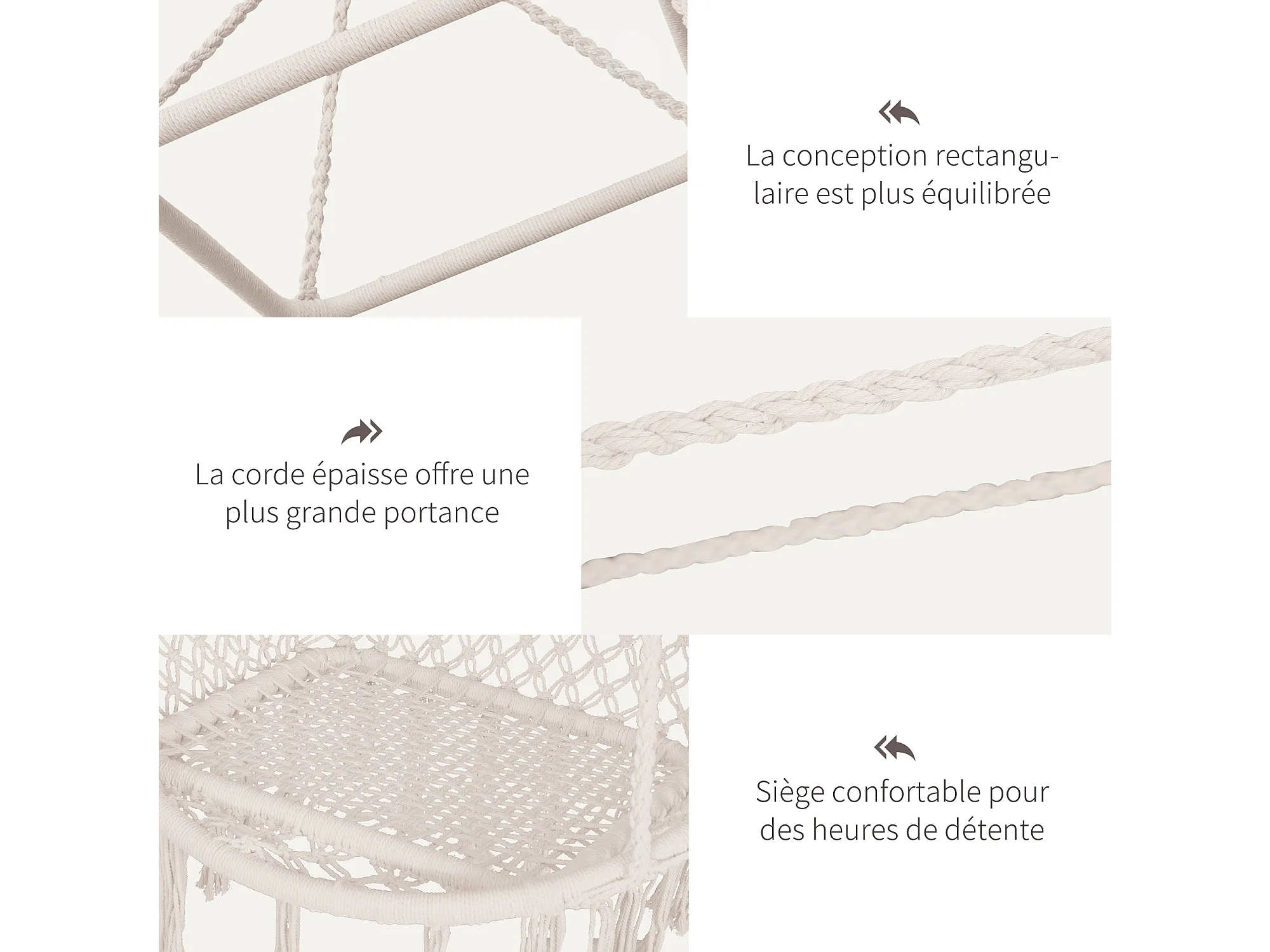 La conception rectangulaire est plus équilibrée

La corde épaisse offre une plus grande portance

Siège confortable pour des heures de détente