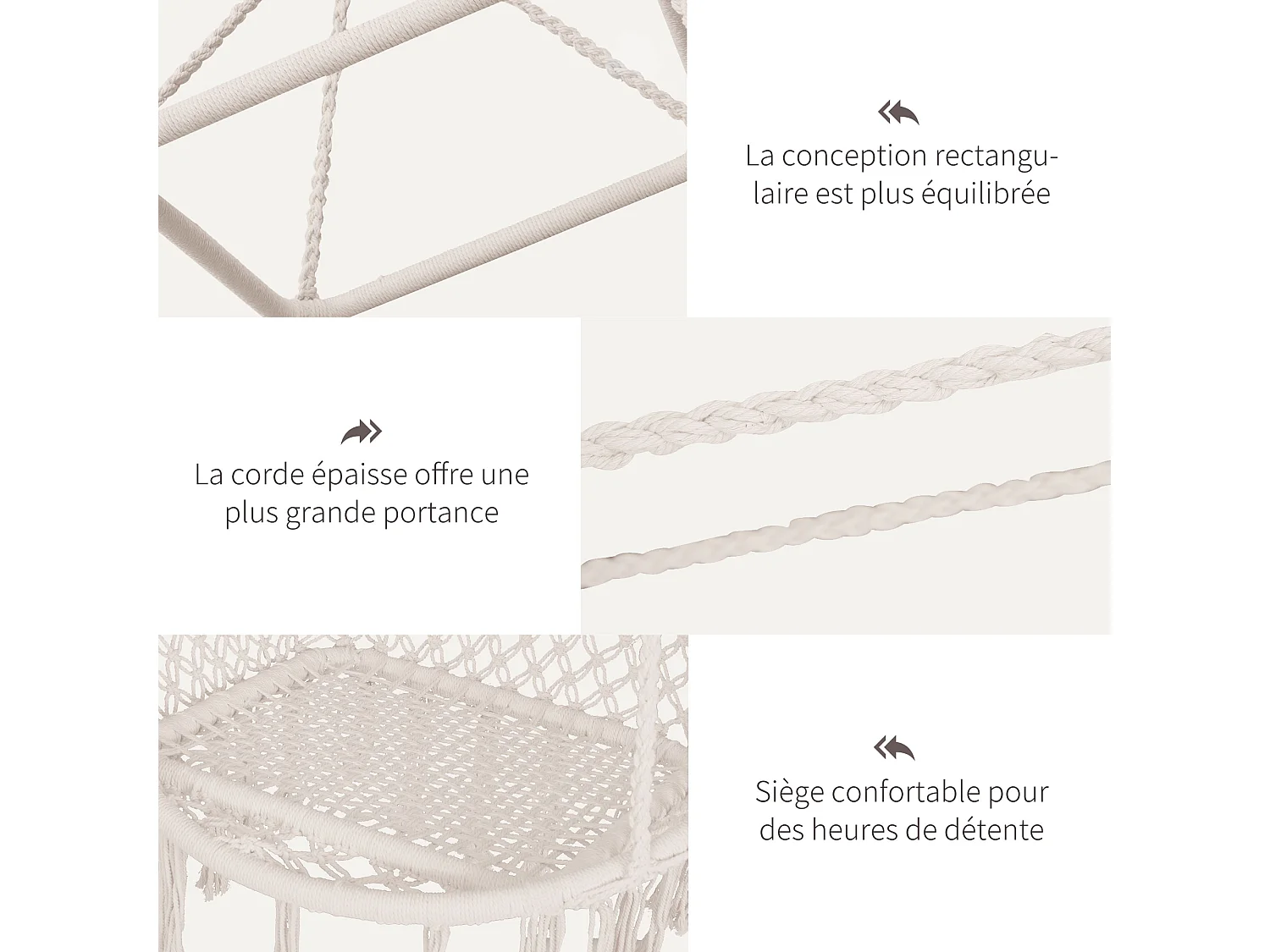 La conception rectangulaire est plus équilibrée

La corde épaisse offre une plus grande portance

Siège confortable pour des heures de détente