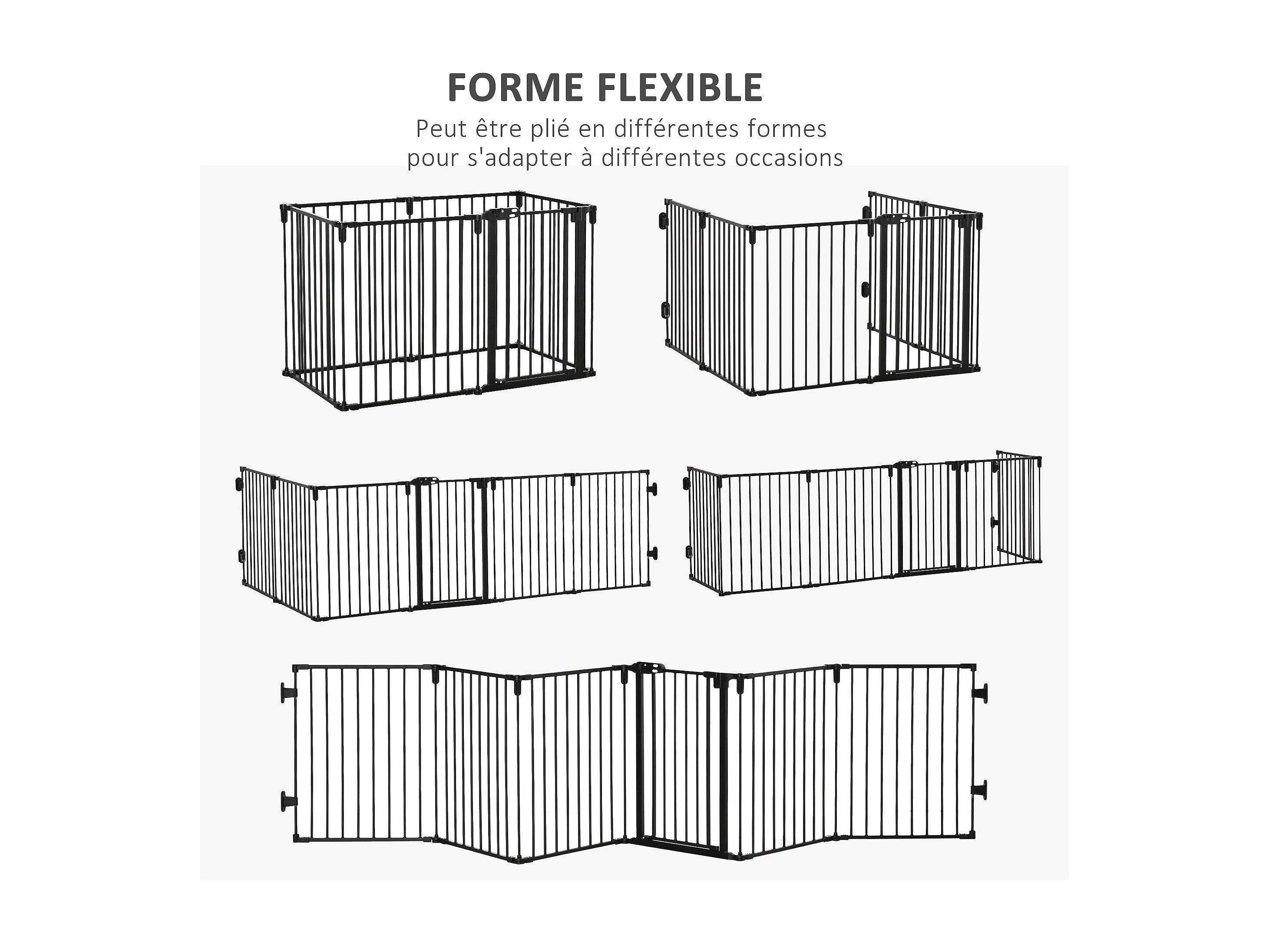 FORME FLEXIBLE

Peut être plié en différentes formes pour s'adapter à différentes occasions