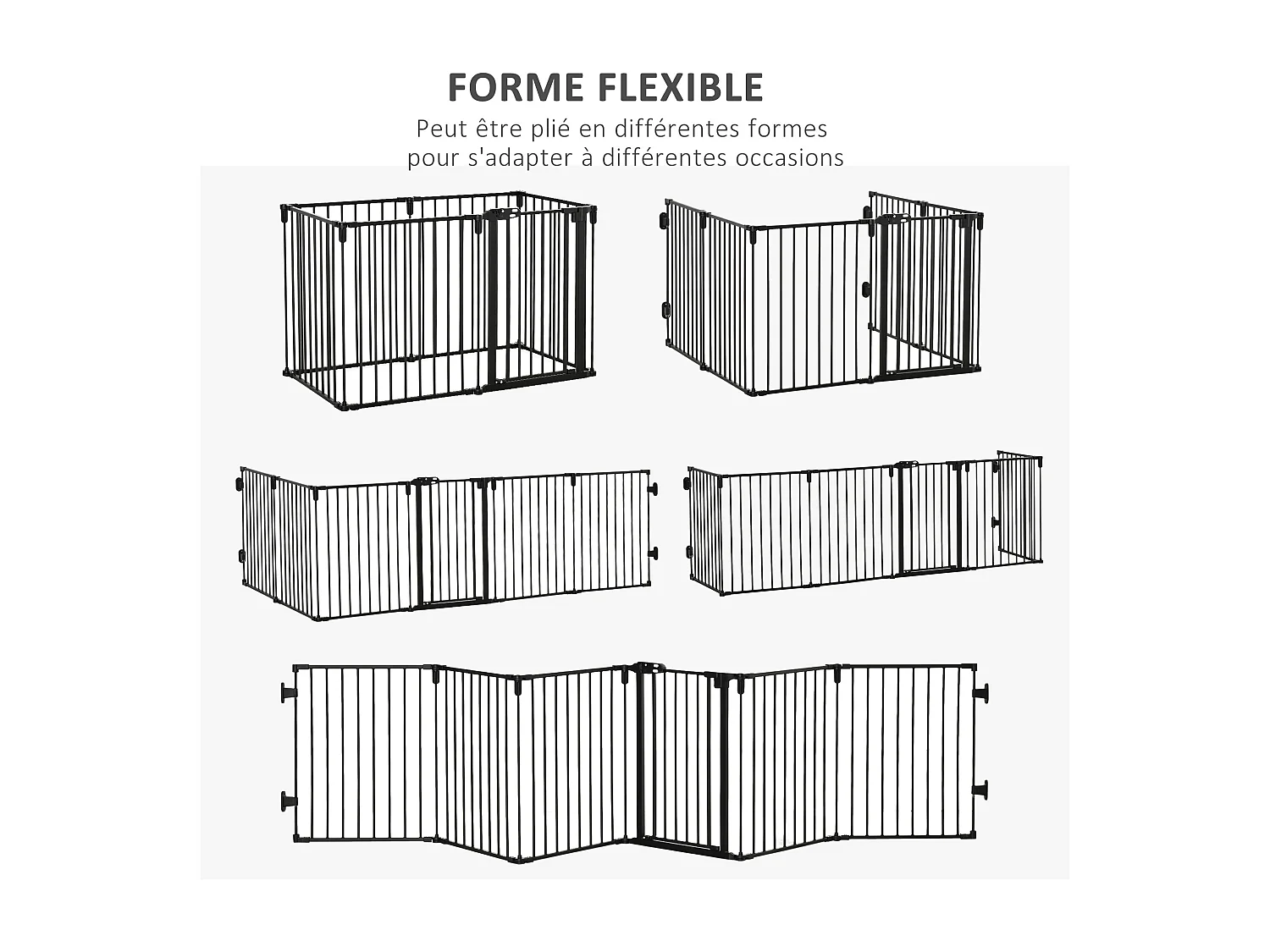 FORME FLEXIBLE

Peut être plié en différentes formes pour s'adapter à différentes occasions