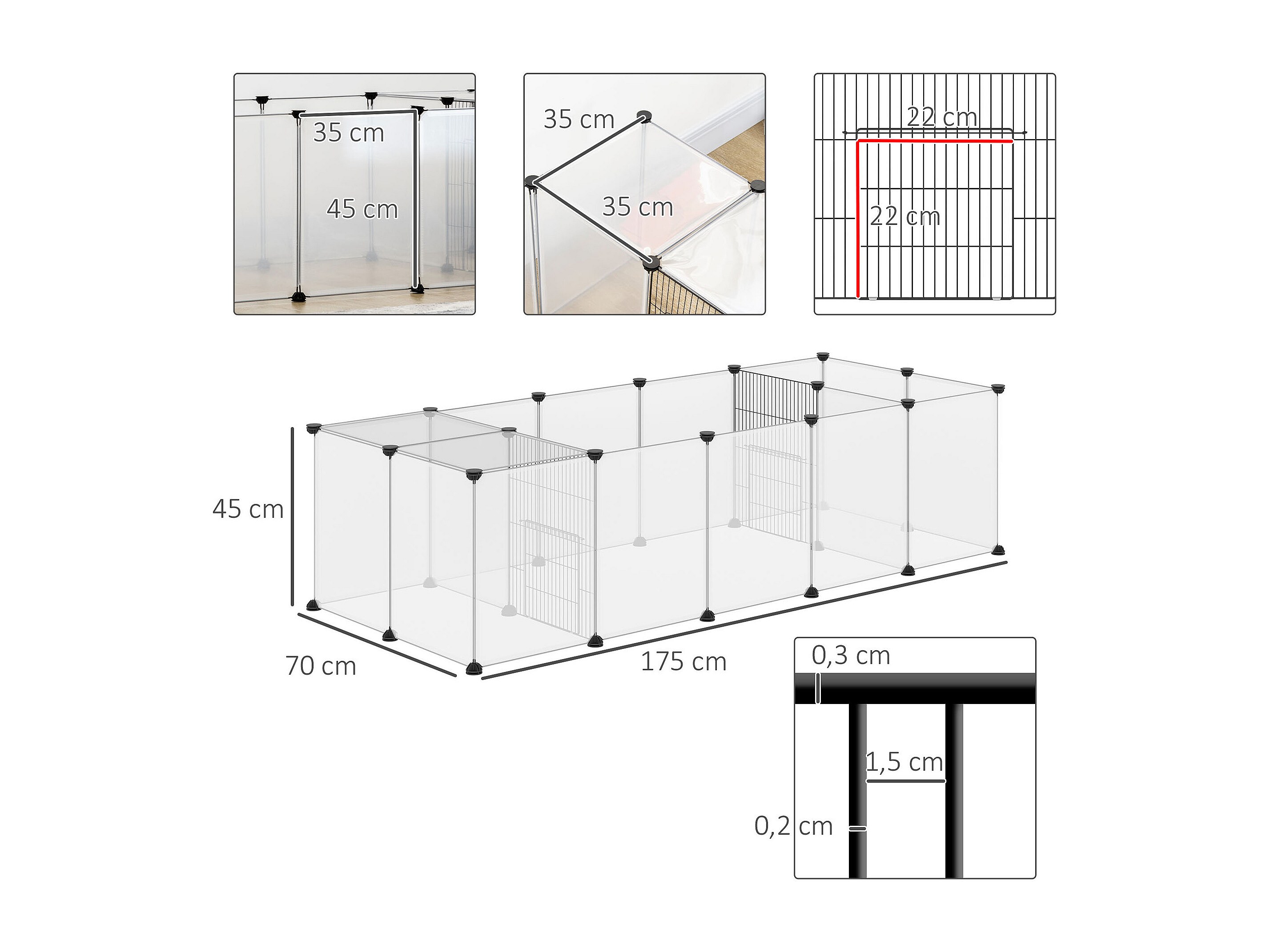 35 cm
45 cm

35 cm
35 cm

22 cm
22 cm

45 cm
70 cm
175 cm

0,3 cm
1,5 cm
0,2 cm