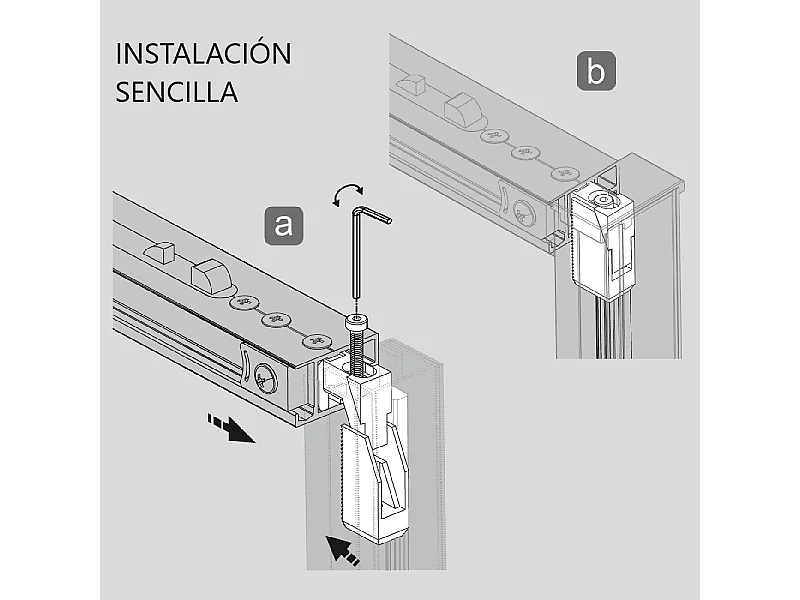 INSTALACIÓN
SENCILLA

b

a