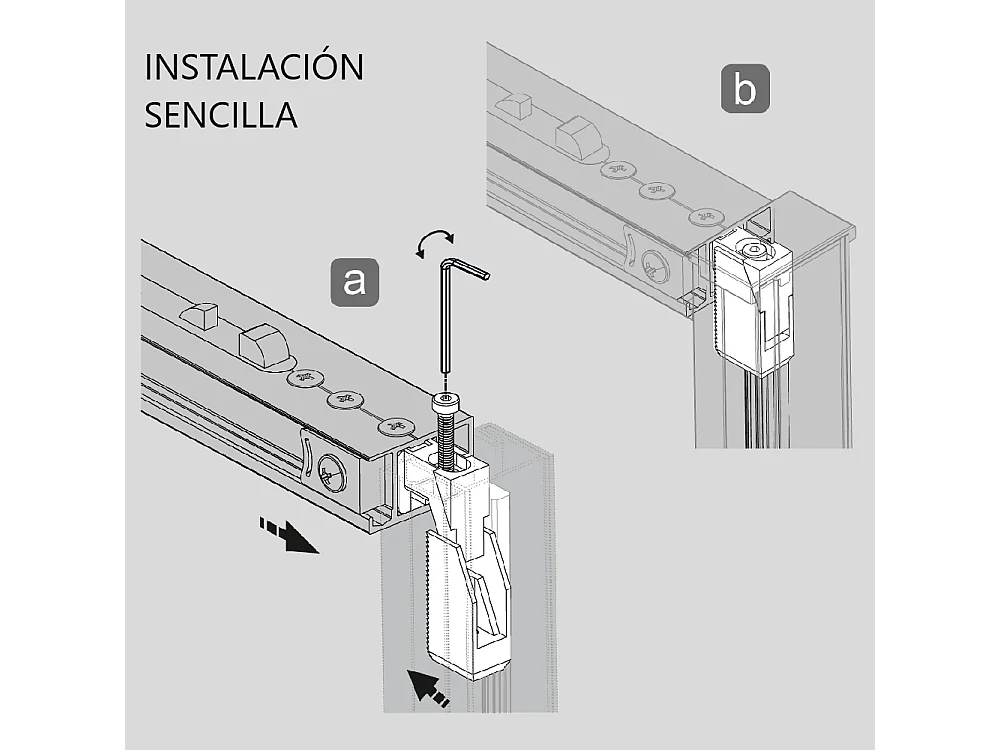 INSTALACIÓN SENCILLA

b

a