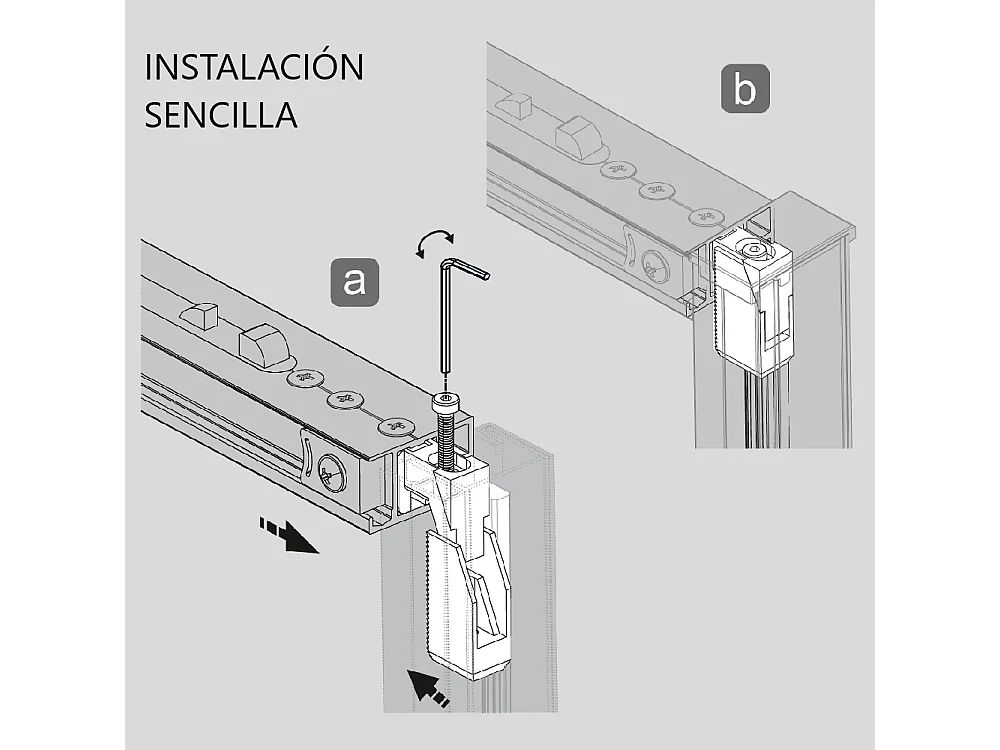 INSTALACIÓN SENCILLA

b

a