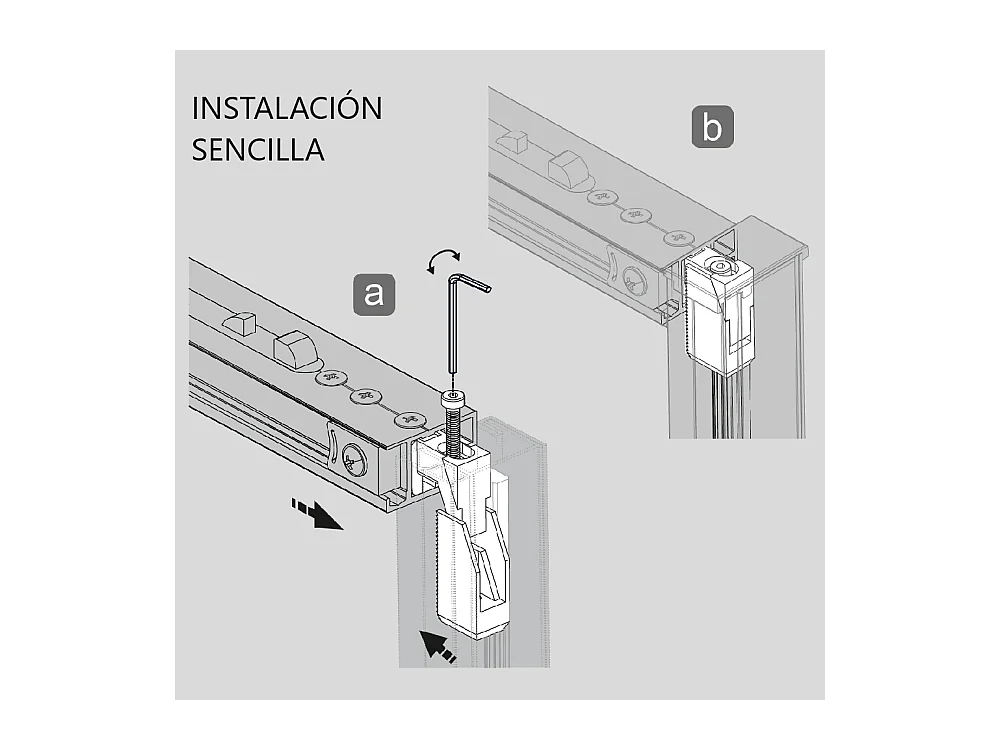 INSTALACIÓN SENCILLA

b

a