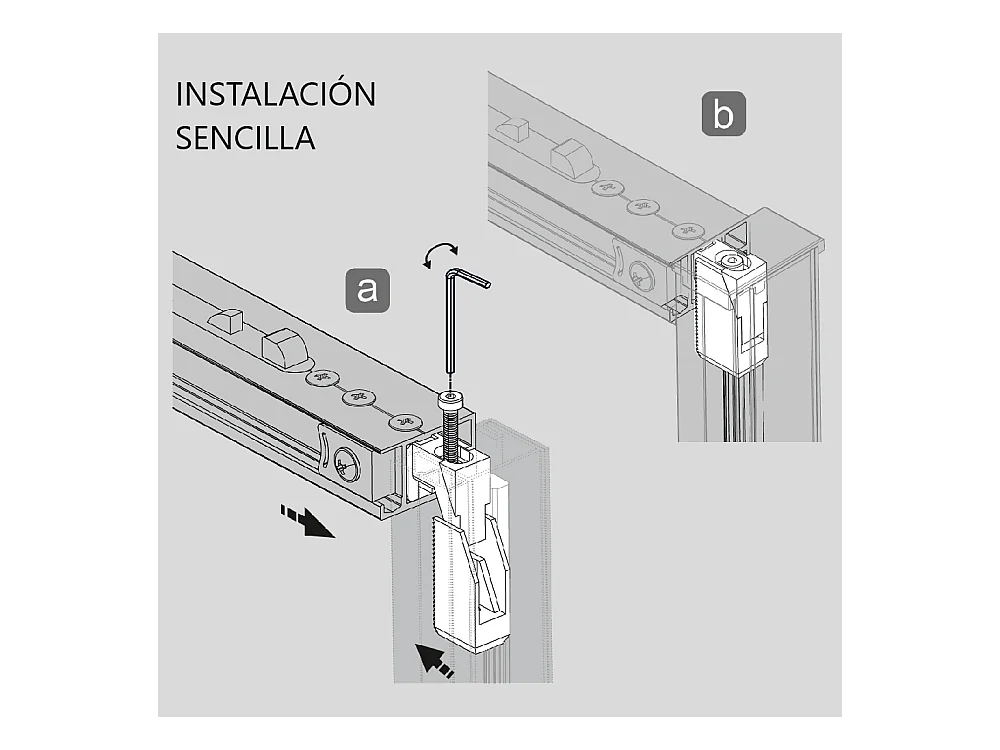 INSTALACIÓN
SENCILLA

b

a