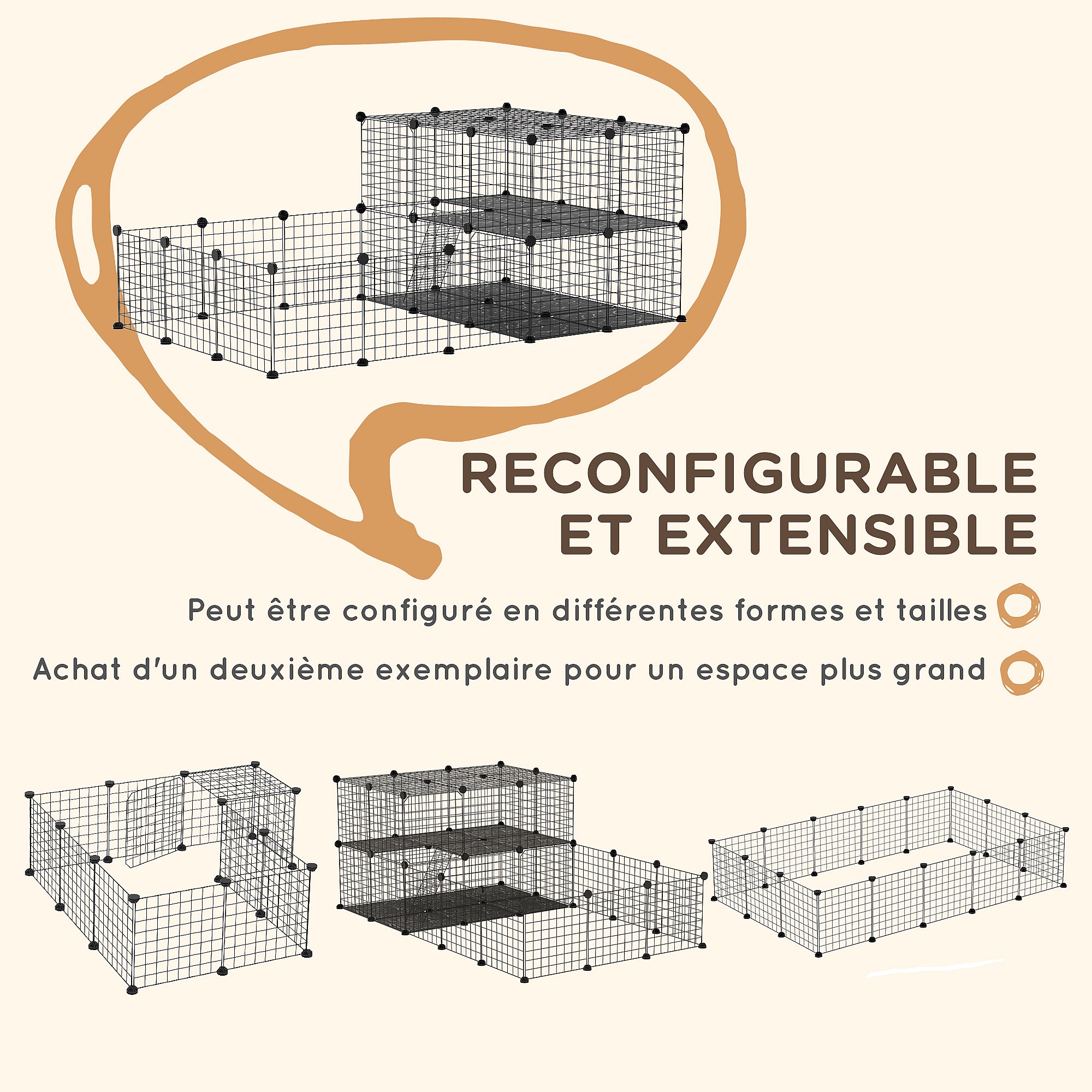 RECONFIGURABLE
ET EXTENSIBLE

Peut être configuré en différentes formes et tailles

Achat d'un deuxième exemplaire pour un espace plus grand