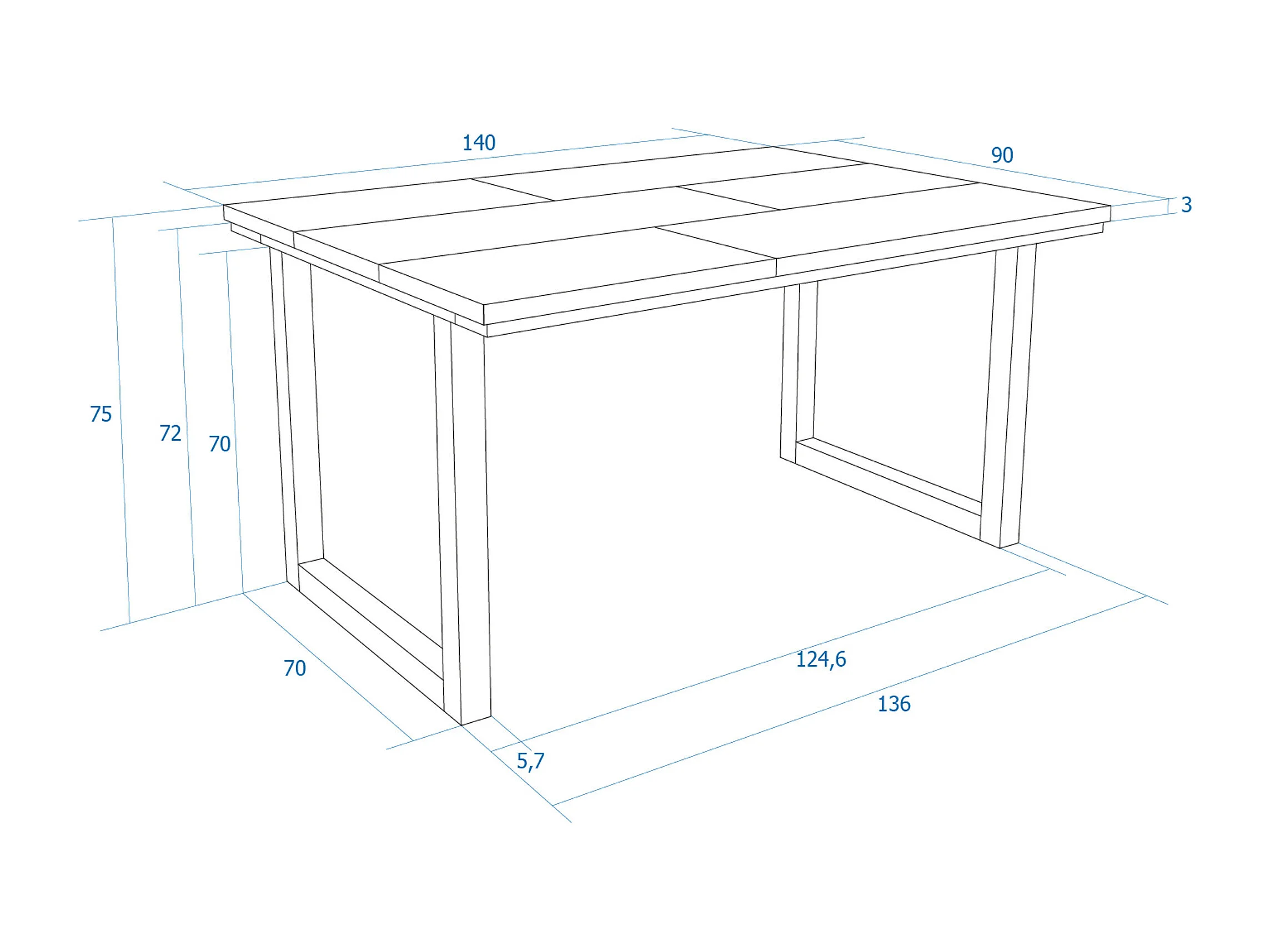 140
90
3
75
72
70
70
124,6
136
5,7