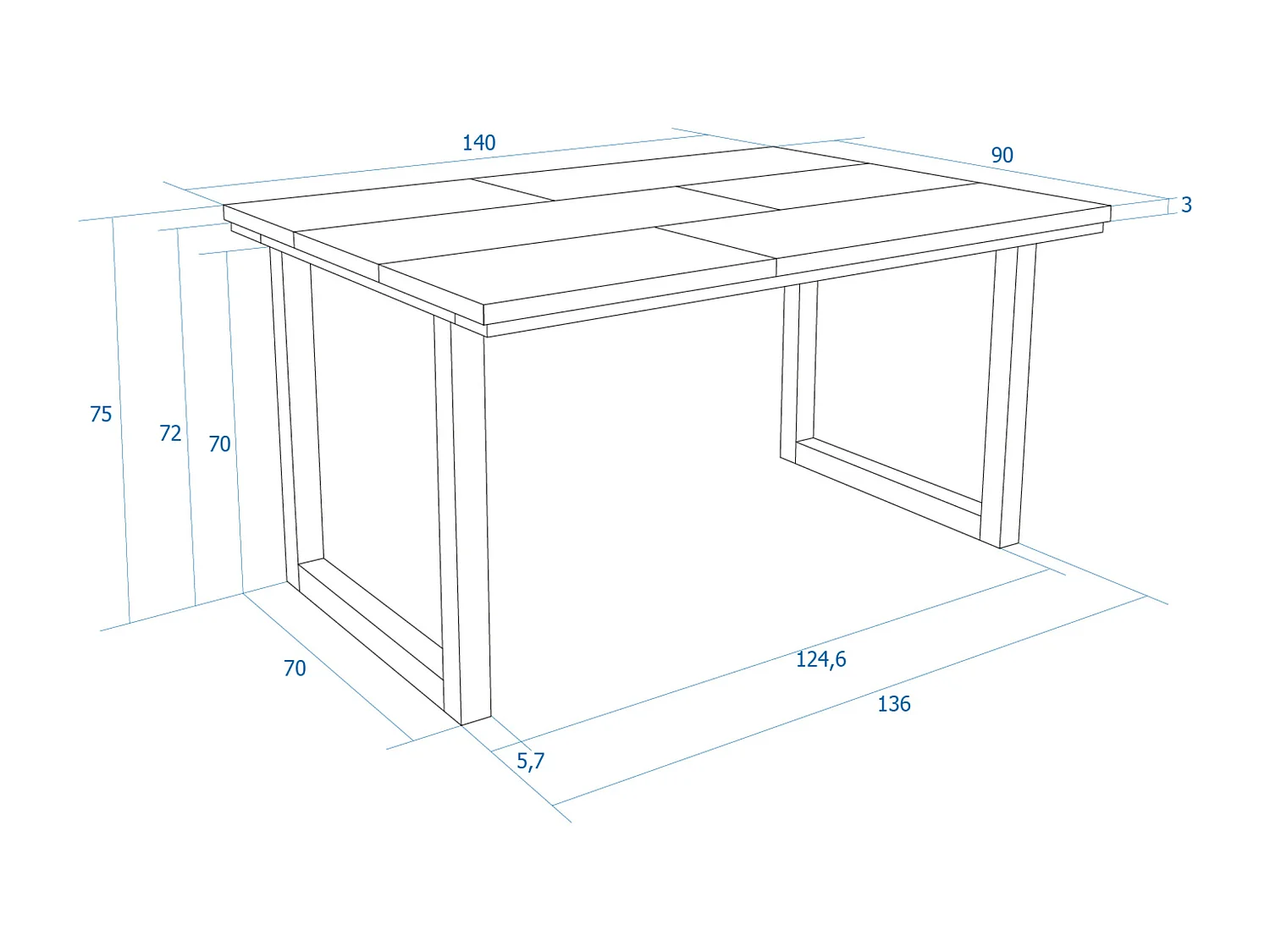 140

90

3

75

72

70

70

124,6

136

5,7