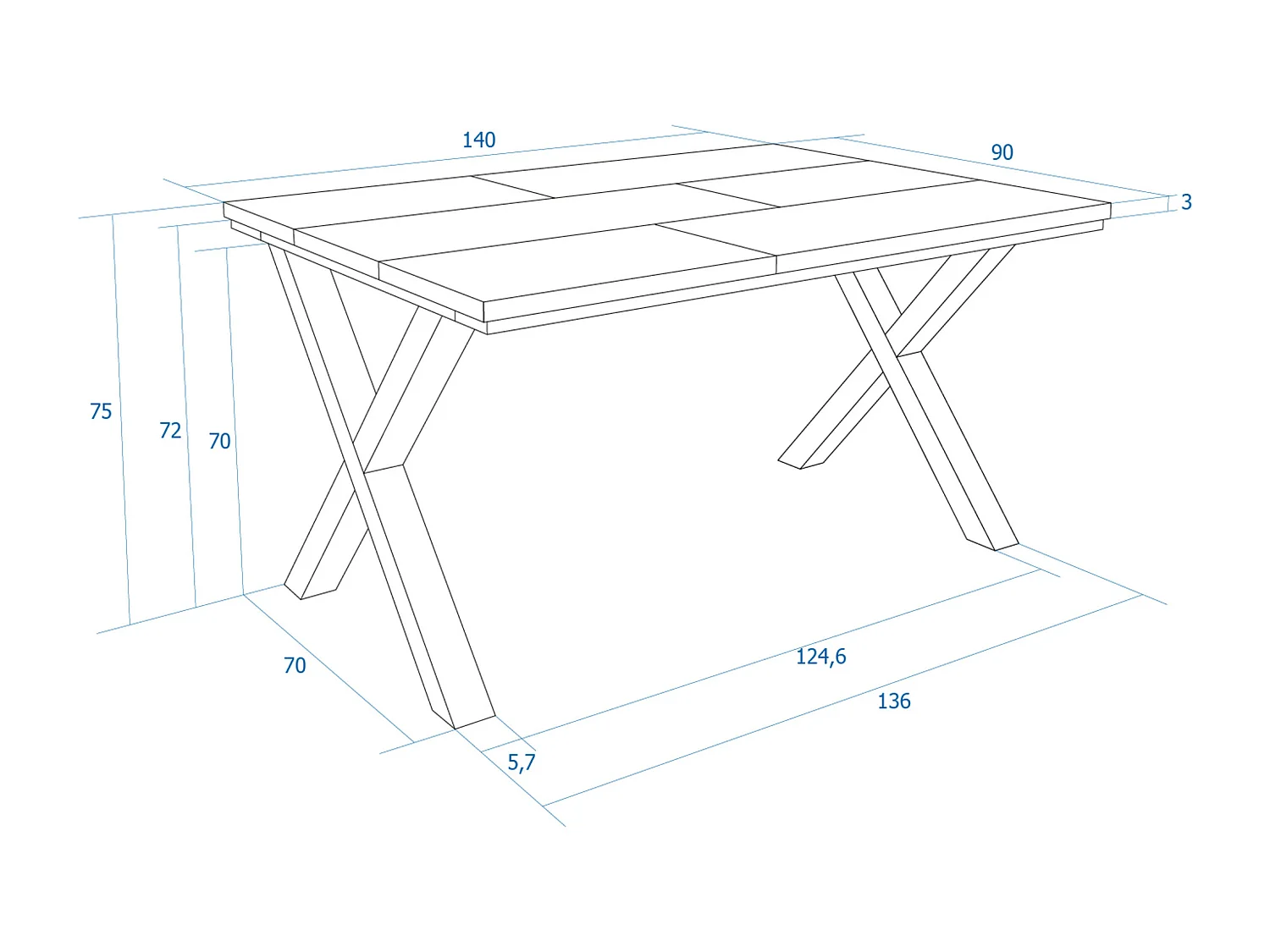 140
90
3
75
72
70
70
124,6
136
5,7