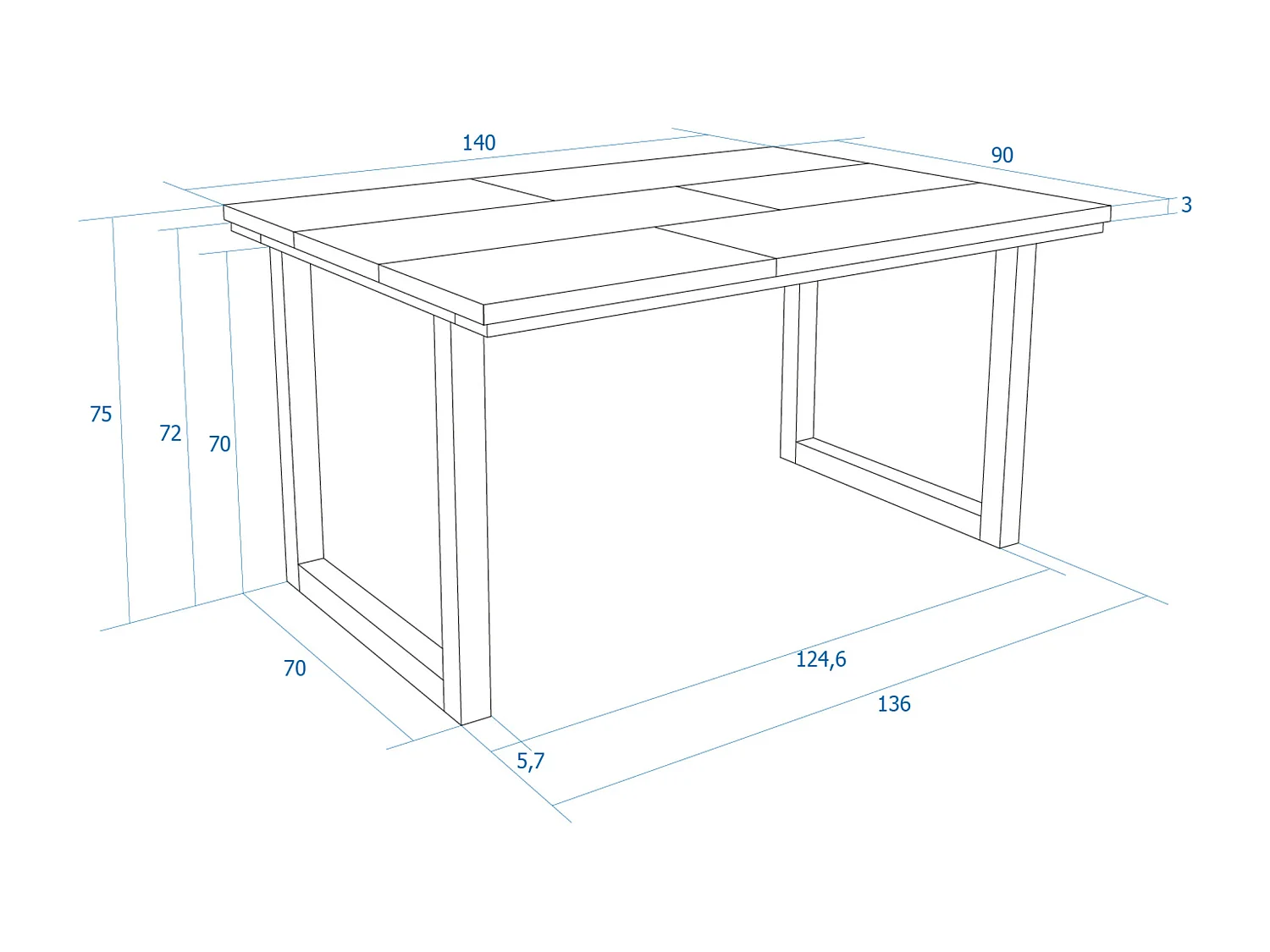 140

90

3

75

72

70

70

124,6

136

5,7