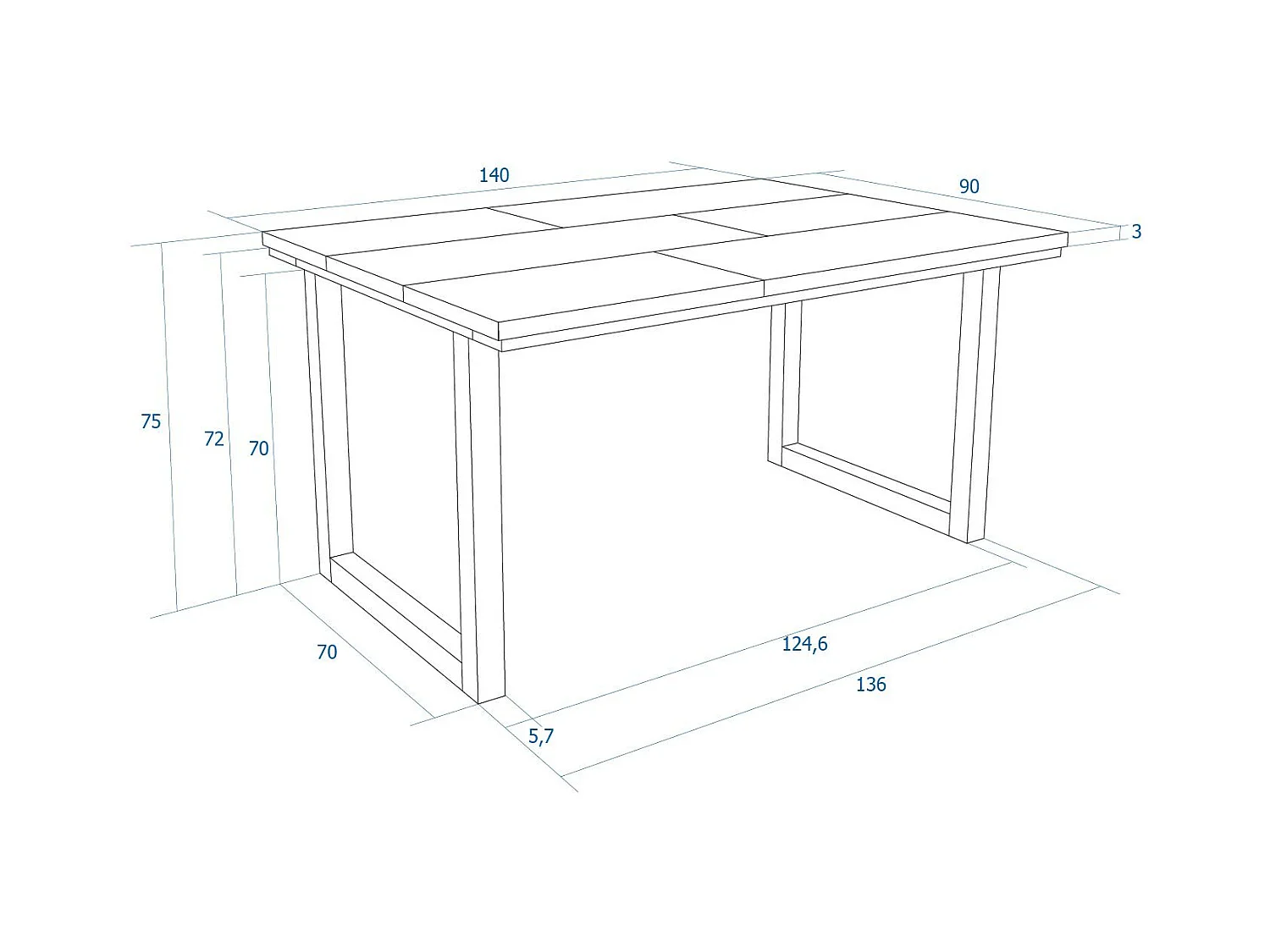 140
90
3
75
72
70
70
124,6
136
5,7