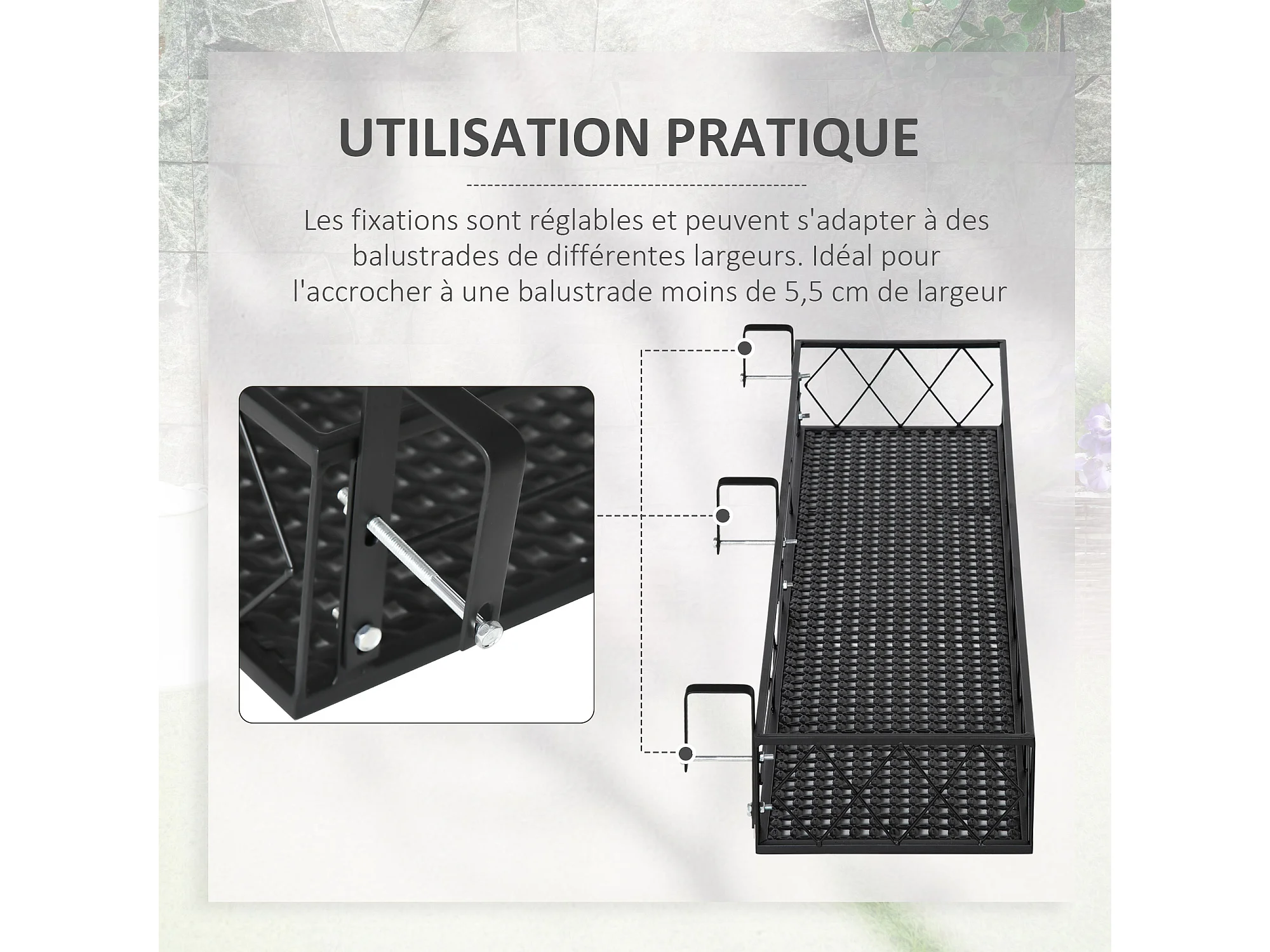 UTILISATION PRATIQUE

Les fixations sont réglables et peuvent s'adapter à des balustrades de différentes largeurs. Idéal pour l'accrocher à une balustrade moins de 5,5 cm de largeur